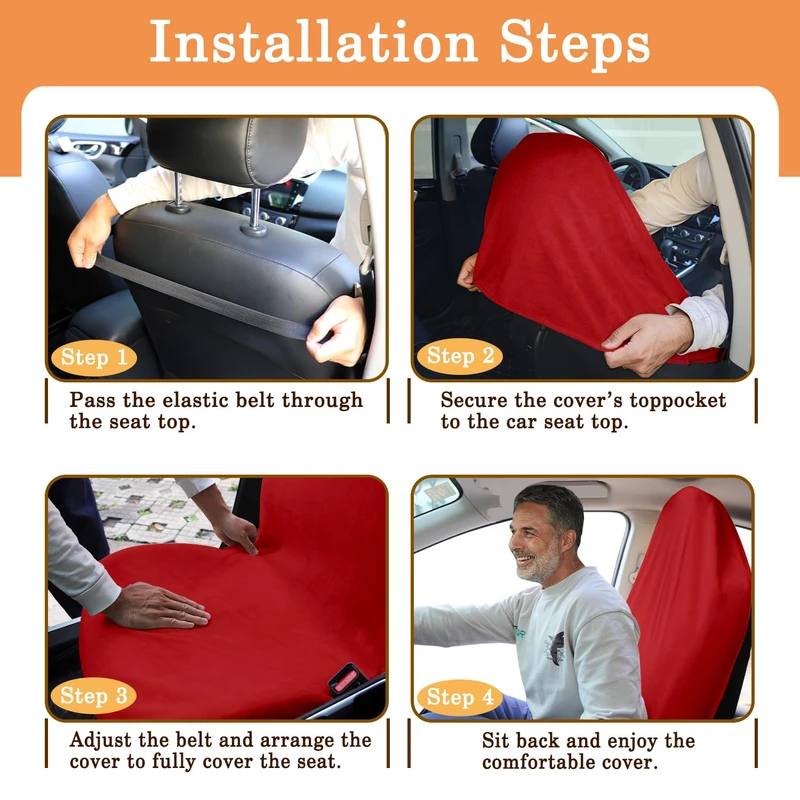 Installation Steps

Step 1

Pass the elastic belt through the seat top.

Step 2

Secure the cover's toppocket to the car seat top.

Step 3

Adjust the belt and arrange the cover to fully cover the seat.

Step 4

Sit back and enjoy the comfortable cover.