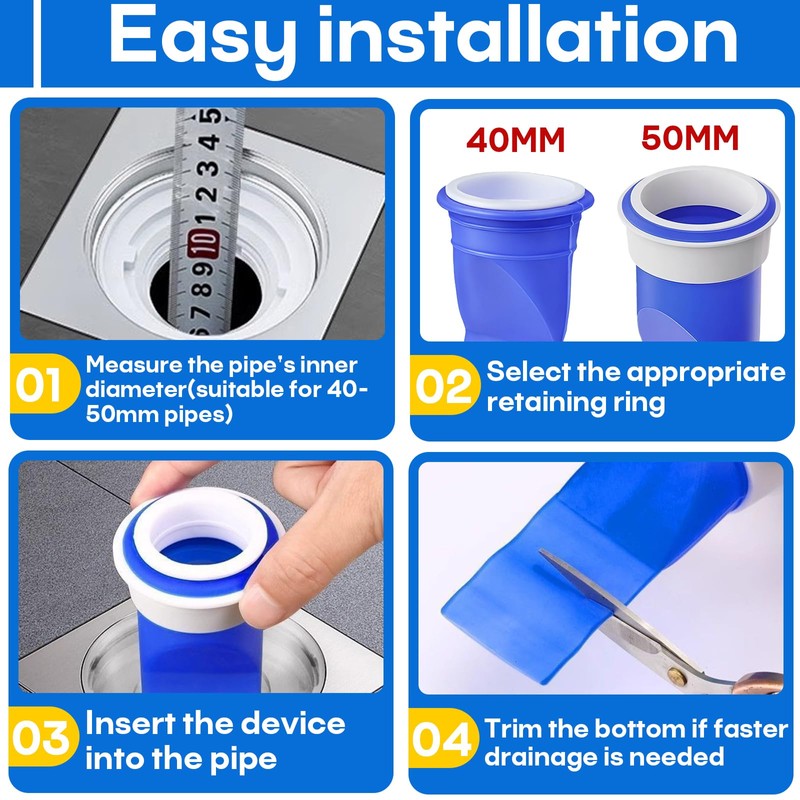 Easy installation

5
4
3
2
1
10
9
8
7
6

01 Measure the pipe's inner diameter(suitable for 40-50mm pipes)

40MM
50MM

02 Select the appropriate retaining ring

03 Insert the device into the pipe

04 Trim the bottom if faster drainage is needed