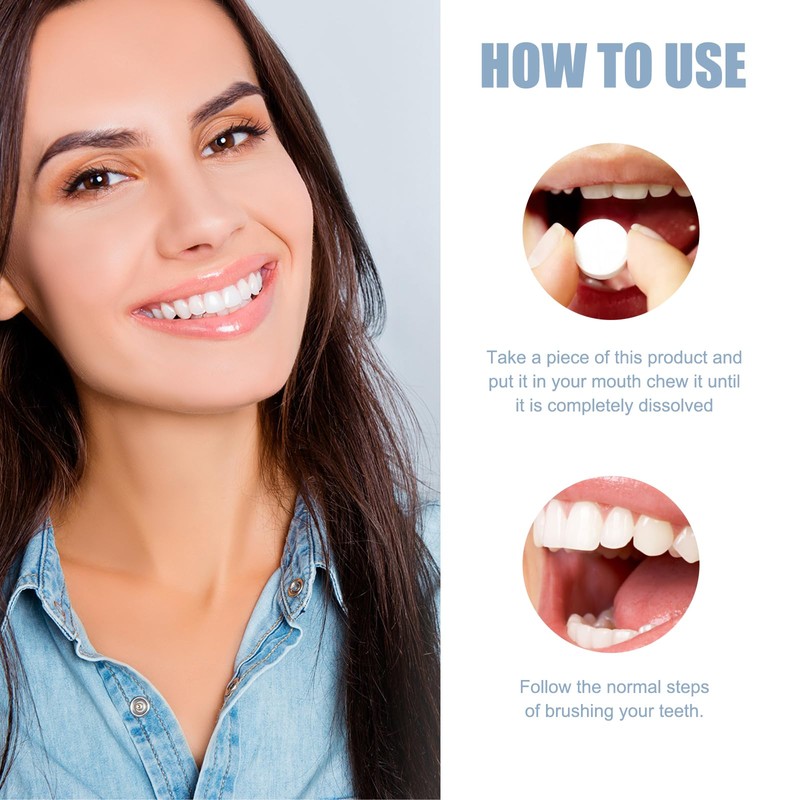 HOW TO USE

Take a piece of this product and put it in your mouth chew it until it is completely dissolved

Follow the normal steps of brushing your teeth.