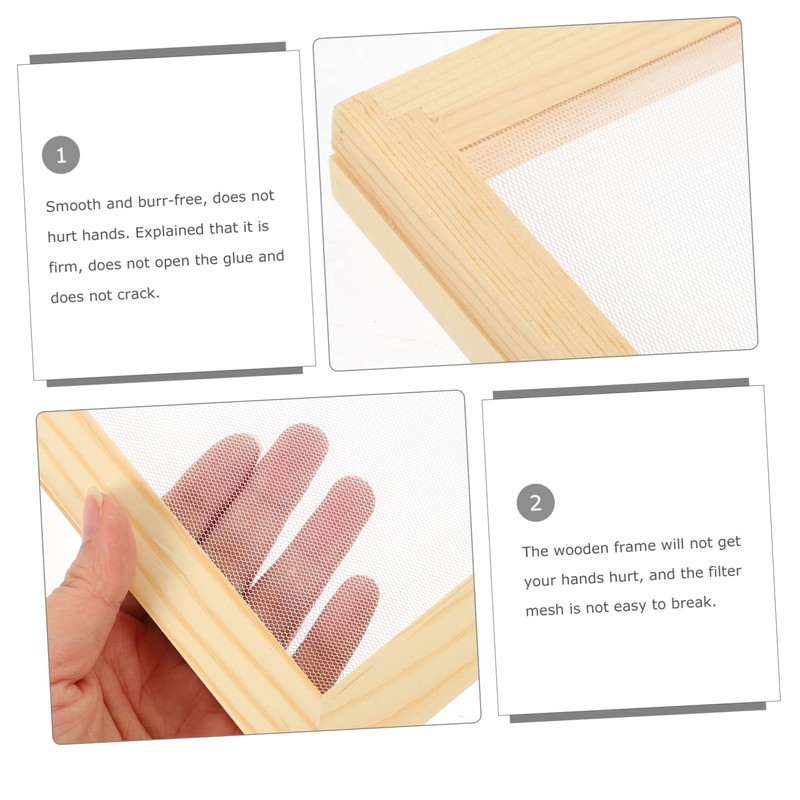 1

Smooth and burr-free, does not hurt hands. Explained that it is firm, does not open the glue and does not crack.

2

The wooden frame will not get your hands hurt, and the filter mesh is not easy to break.