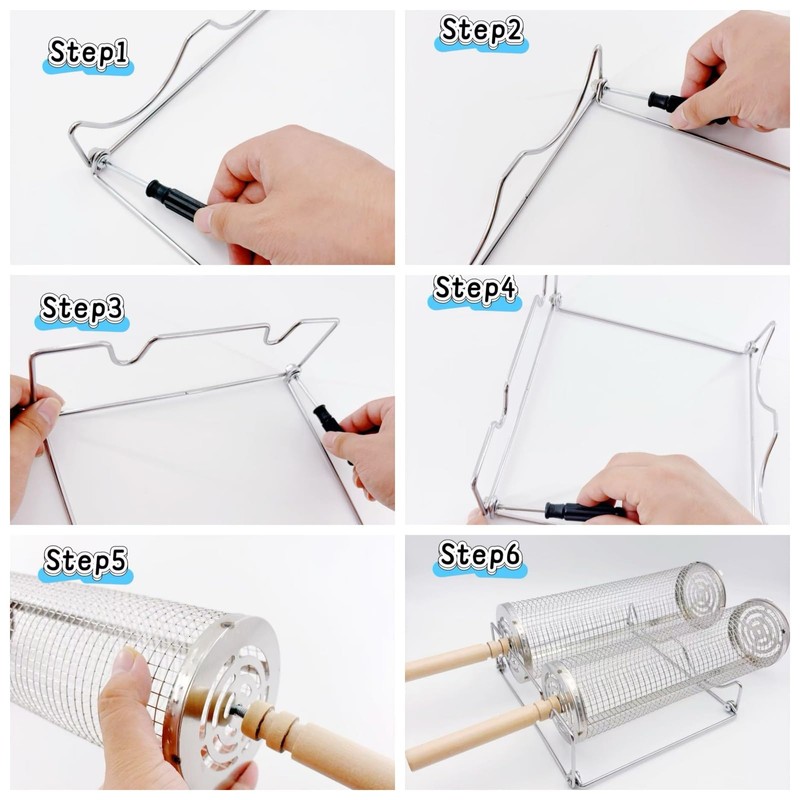 Step1

Step2

Step3

Step4

Step5

Step6