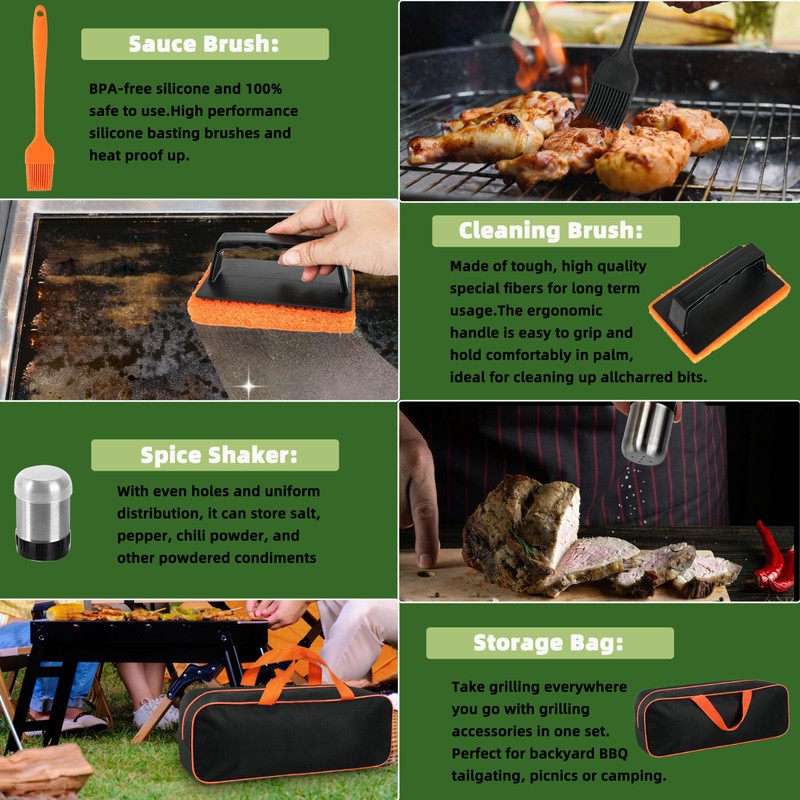 Sauce Brush:

BPA-free silicone and 100% safe to use.High performance silicone basting brushes and heat proof up.

Cleaning Brush:

Made of tough, high quality special fibers for long term usage.The ergonomic handle is easy to grip and hold comfortably in palm, ideal for cleaning up allcharred bits.

Spice Shaker:

With even holes and uniform distribution, it can store salt, pepper, chili powder, and other powdered condiments

Storage Bag:

Take grilling everywhere you go with grilling accessories in one set. Perfect for backyard BBQ tailgating, picnics or camping.