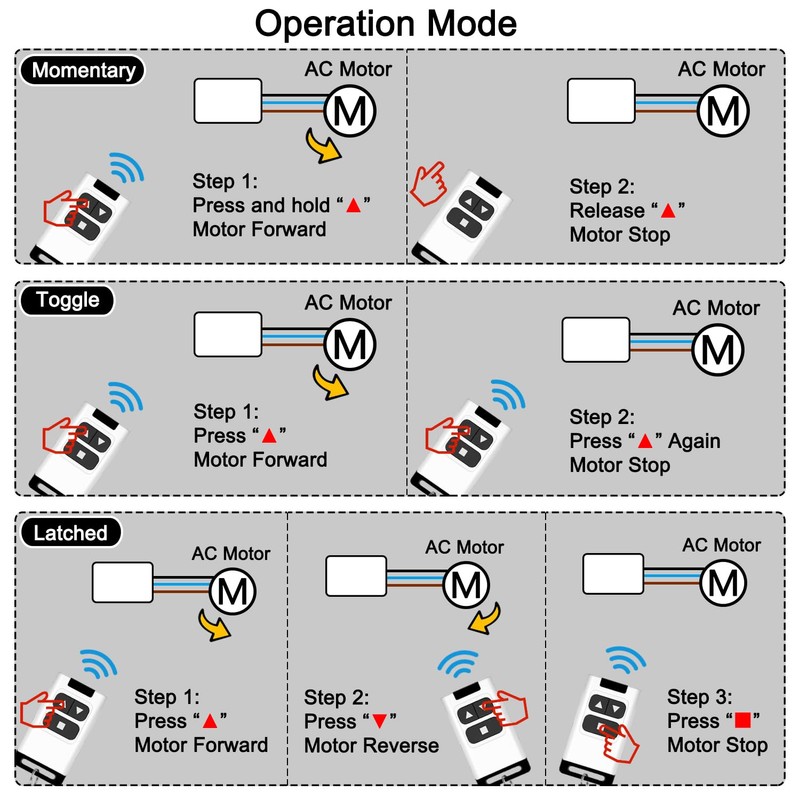 Operation Mode

Momentary

AC Motor

M

Step 1:
Press and hold "▲"
Motor Forward

AC Motor

M

Step 2:
Release "▲"
Motor Stop

Toggle

AC Motor

M

Step 1:
Press "▲"
Motor Forward

AC Motor

M

Step 2:
Press "▲" Again
Motor Stop

Latched

AC Motor

M

Step 1:
Press "▲"
Motor Forward

AC Motor

M

Step 2:
Press "▼"
Motor Reverse

AC Motor

M

Step 3:
Press "■"
Motor Stop