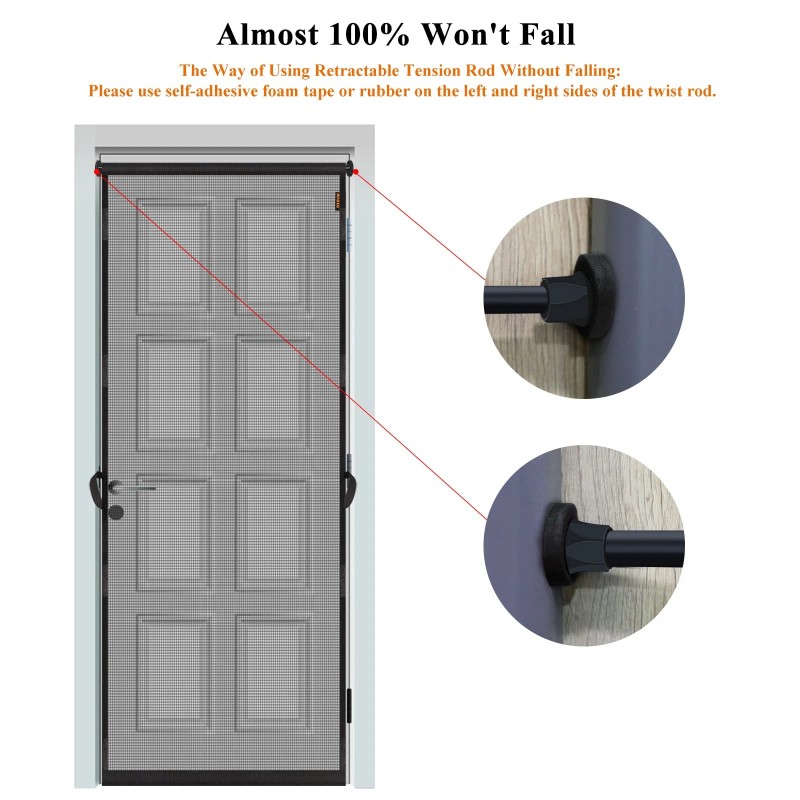 Almost 100% Won't Fall

The Way of Using Retractable Tension Rod Without Falling:
Please use self-adhesive foam tape or rubber on the left and right sides of the twist rod.