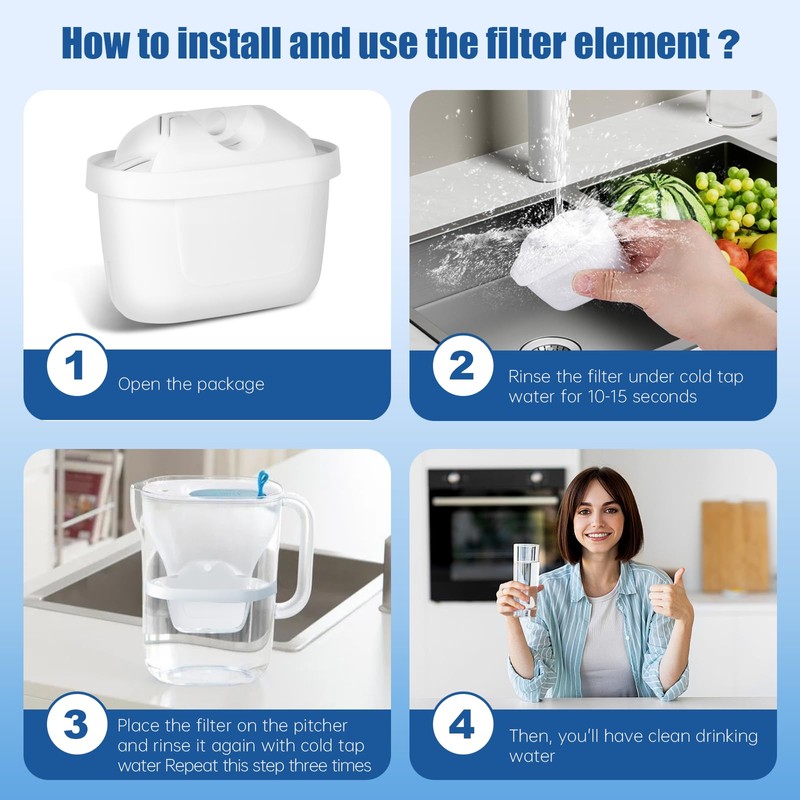 How to install and use the filter element ?

1
Open the package

2
Rinse the filter under cold tap water for 10-15 seconds

3
Place the filter on the pitcher and rinse it again with cold tap water Repeat this step three times

4
Then, you'll have clean drinking water