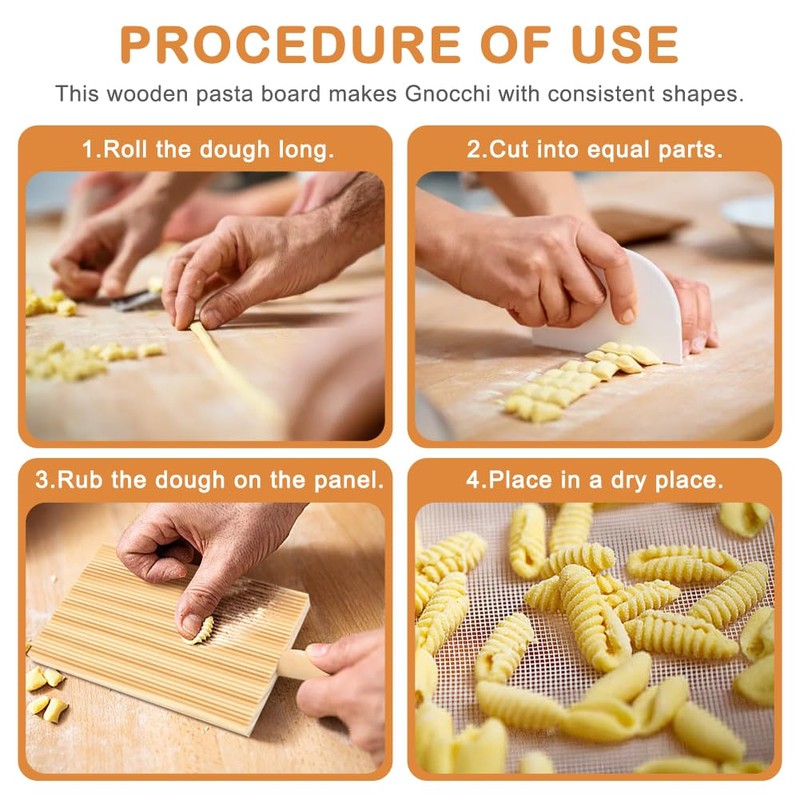 PROCEDURE OF USE

This wooden pasta board makes Gnocchi with consistent shapes.

1.Roll the dough long.

2.Cut into equal parts.

3.Rub the dough on the panel.

4.Place in a dry place.