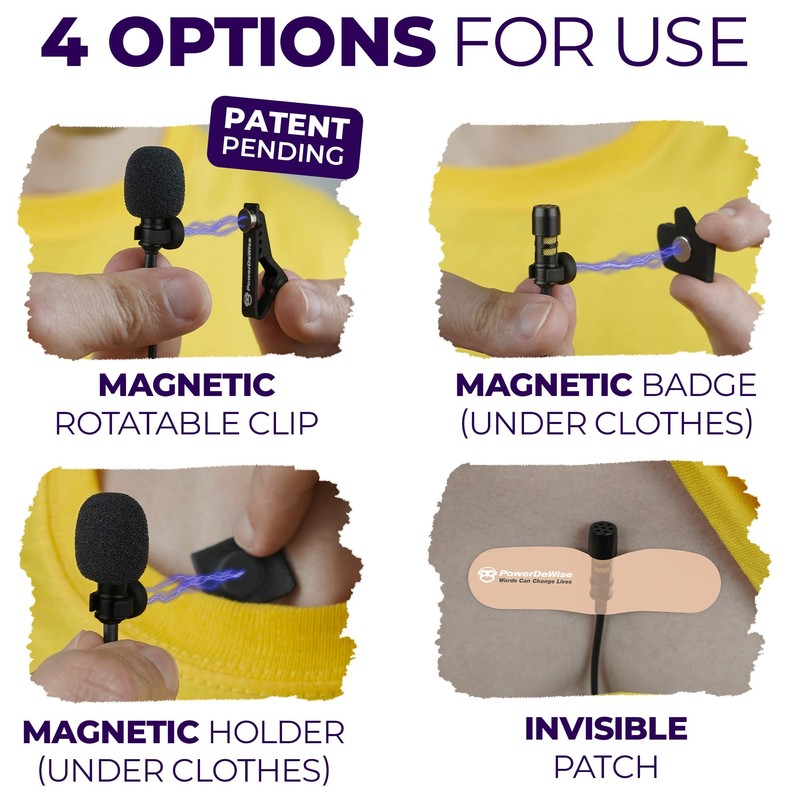 4 OPTIONS FOR USE

PATENT PENDING

PowerDeWise

MAGNETIC ROTATABLE CLIP

MAGNETIC BADGE (UNDER CLOTHES)

MAGNETIC HOLDER (UNDER CLOTHES)

PowerDeWise
Words Can Change Lives

INVISIBLE PATCH