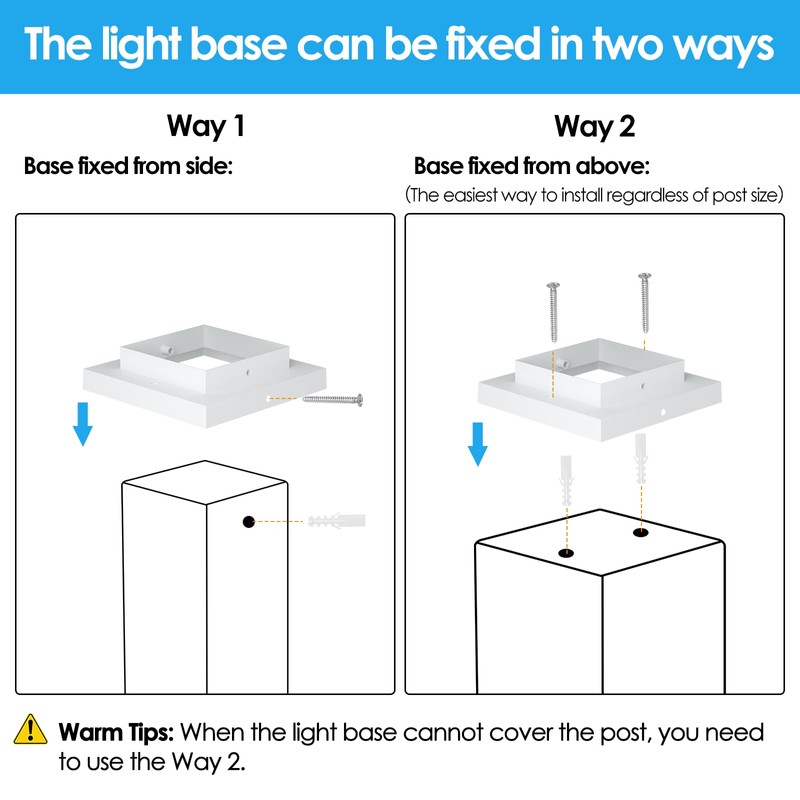 The light base can be fixed in two ways

Way 1

Base fixed from side:

Way 2

Base fixed from above:

(The easiest way to install regardless of post size)

Warm Tips: When the light base cannot cover the post, you need to use the Way 2.