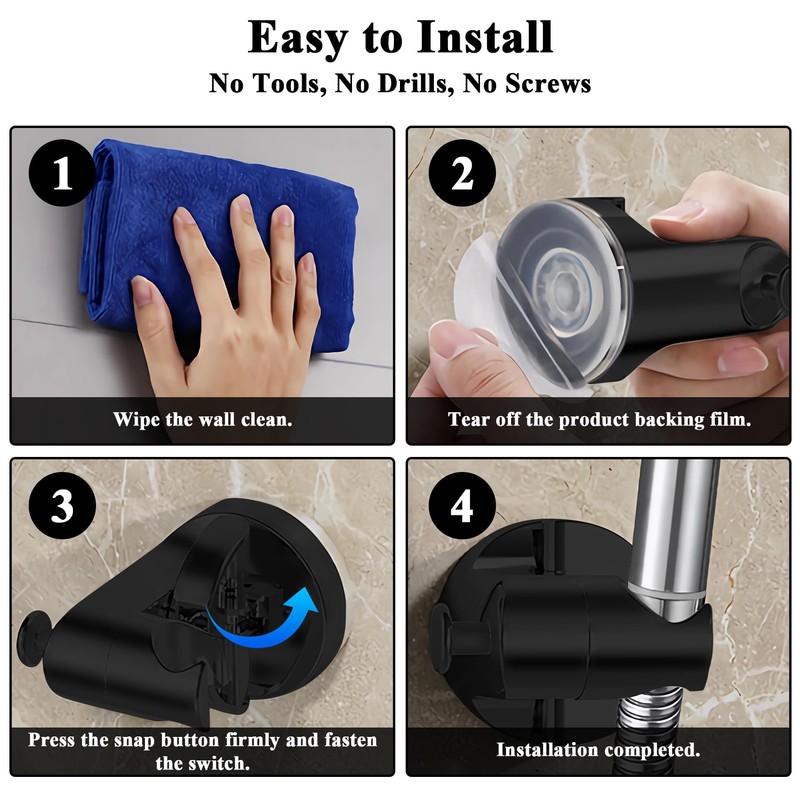 Easy to Install

No Tools, No Drills, No Screws

1

Wipe the wall clean.

2

Tear off the product backing film.

3

Press the snap button firmly and fasten the switch.

4

Installation completed.