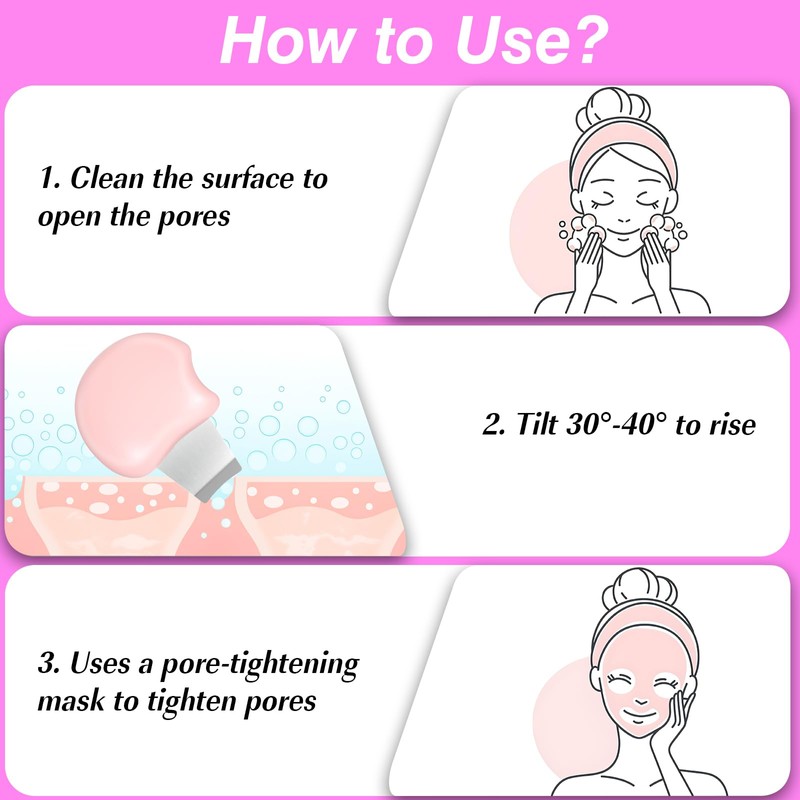 How to Use?

1. Clean the surface to open the pores

2. Tilt 30°-40° to rise

3. Uses a pore-tightening mask to tighten pores