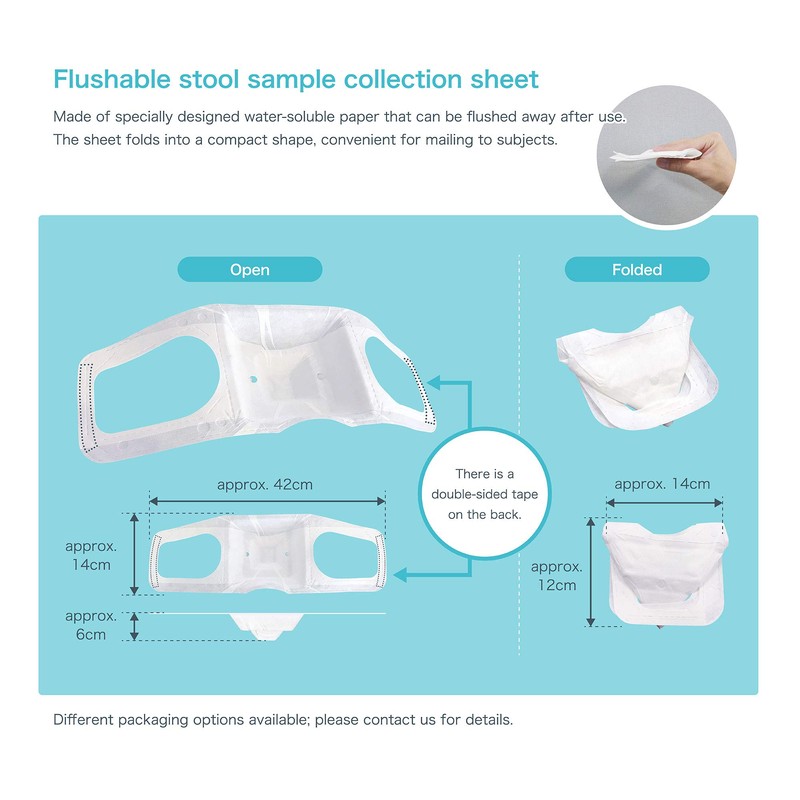 Flushable stool sample collection sheet

Made of specially designed water-soluble paper that can be flushed away after use. The sheet folds into a compact shape, convenient for mailing to subjects.

Open

approx. 42cm

approx. 14cm

approx. 6cm

There is a double-sided tape on the back.

Folded

approx. 14cm

approx. 12cm

Different packaging options available; please contact us for details.