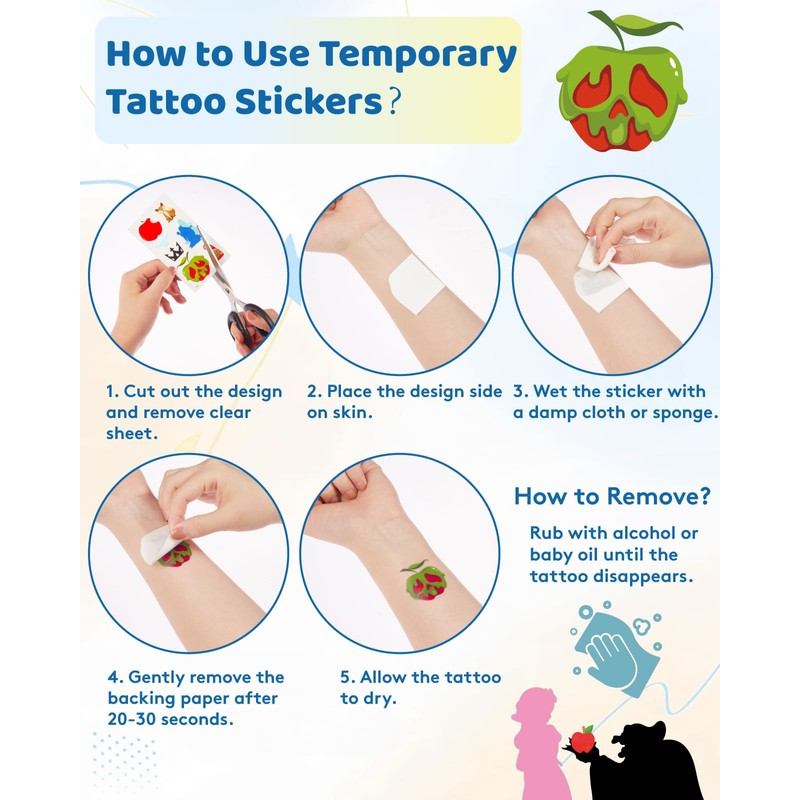 How to Use Temporary Tattoo Stickers?

1. Cut out the design and remove clear sheet.

2. Place the design side on skin.

3. Wet the sticker with a damp cloth or sponge.

4. Gently remove the backing paper after 20-30 seconds.

5. Allow the tattoo to dry.

How to Remove?

Rub with alcohol or baby oil until the tattoo disappears.