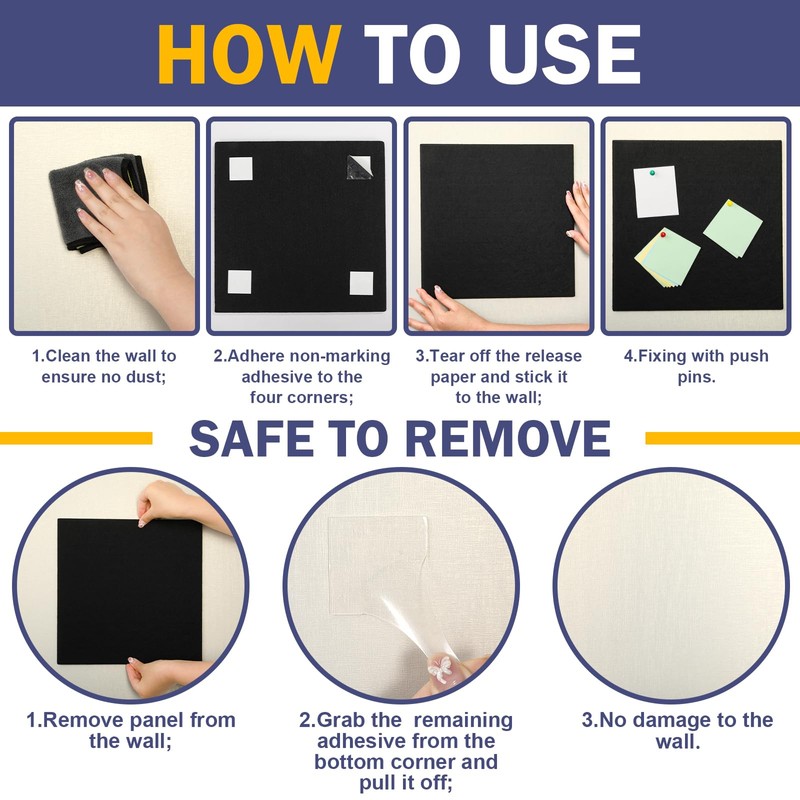 HOW TO USE

1.Clean the wall to ensure no dust;

2.Adhere non-marking adhesive to the four corners;

3.Tear off the release paper and stick it to the wall;

4.Fixing with push pins.

SAFE TO REMOVE

1.Remove panel from the wall;

2.Grab the remaining adhesive from the bottom corner and pull it off;

3.No damage to the wall.