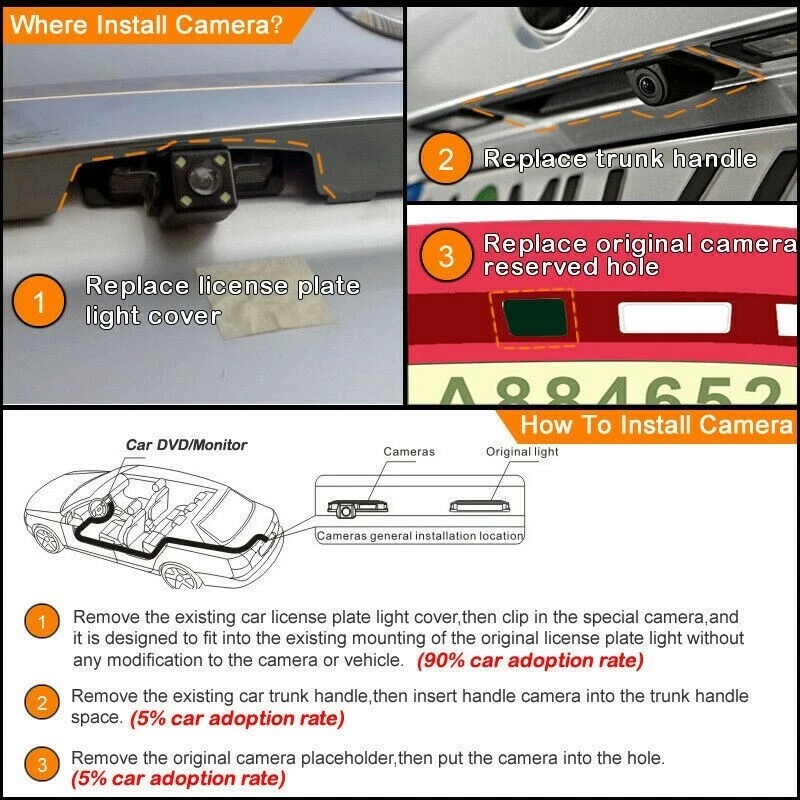 Where Install Camera?

1 Replace license plate light cover

2 Replace trunk handle

3 Replace original camera reserved hole

A884652

How To Install Camera

Car DVD/Monitor

Cameras

Original light

Cameras general installation location

1 Remove the existing car license plate light cover,then clip in the special camera,and it is designed to fit into the existing mounting of the original license plate light without any modification to the camera or vehicle. (90% car adoption rate)

2 Remove the existing car trunk handle,then insert handle camera into the trunk handle space. (5% car adoption rate)

3 Remove the original camera placeholder,then put the camera into the hole. (5% car adoption rate)