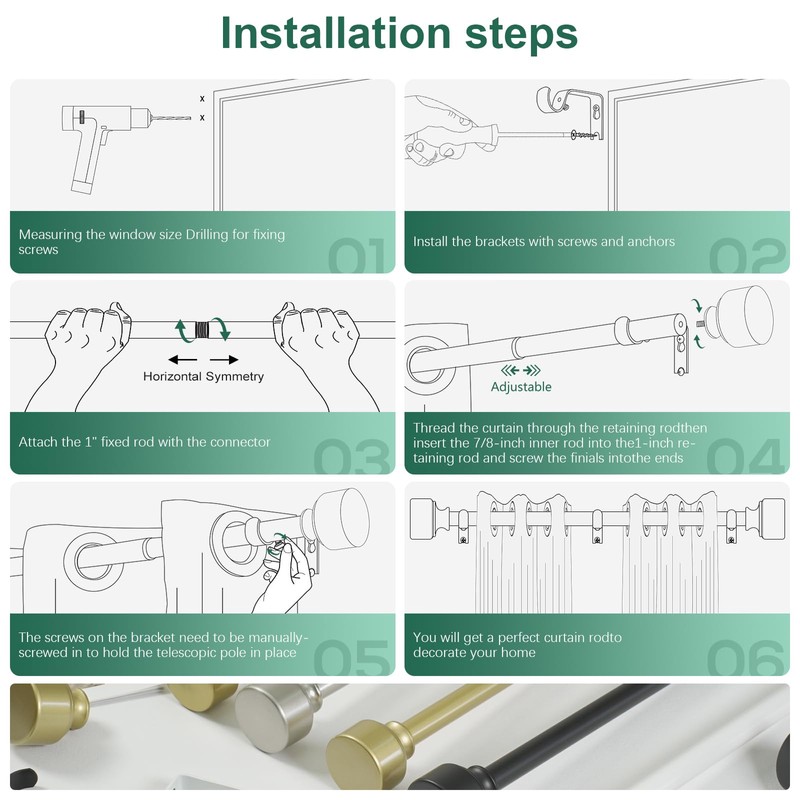 Installation steps

x
x

Measuring the window size Drilling for fixing screws

01

Install the brackets with screws and anchors

02

Horizontal Symmetry

Attach the 1" fixed rod with the connector

03

Adjustable

Thread the curtain through the retaining rodthen insert the 7/8-inch inner rod into the1-inch retaining rod and screw the finials intothe ends

04

The screws on the bracket need to be manually-screwed in to hold the telescopic pole in place

05

You will get a perfect curtain rodto decorate your home

06