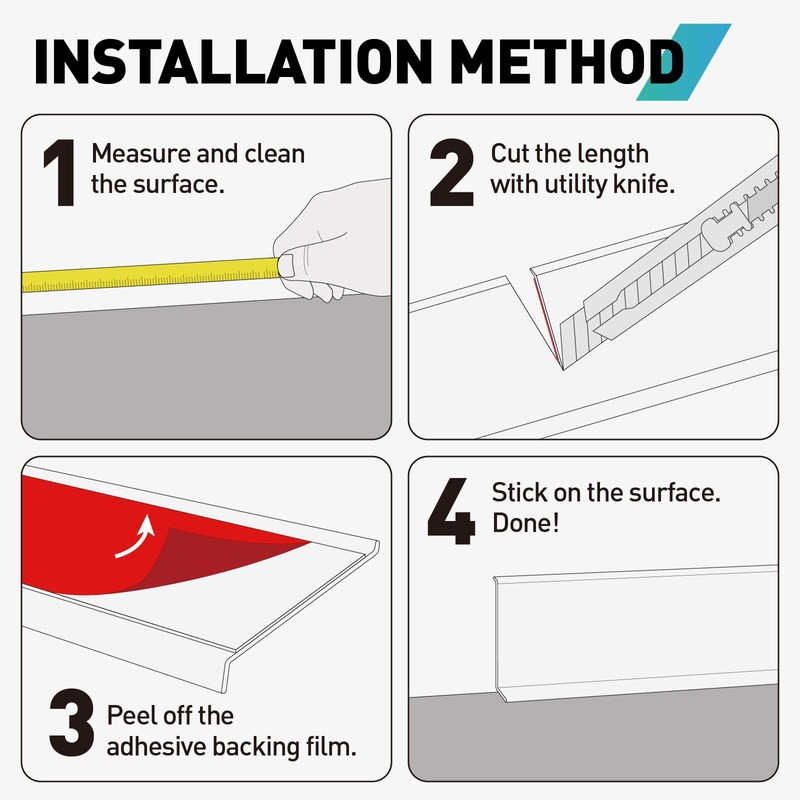 INSTALLATION METHOD

1 Measure and clean the surface.

2 Cut the length with utility knife.

3 Peel off the adhesive backing film.

4 Stick on the surface. Done!