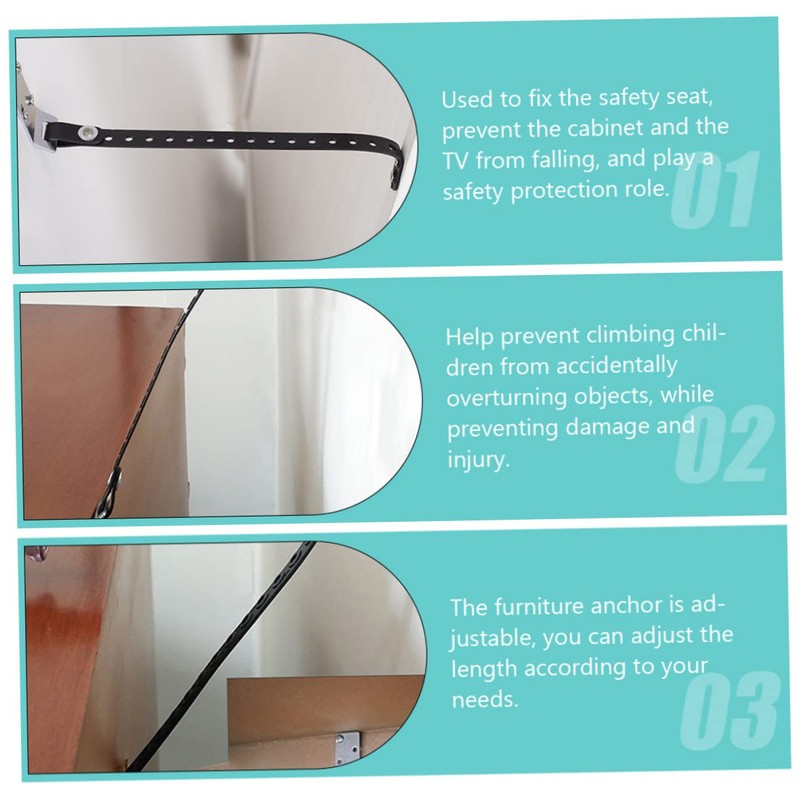 Used to fix the safety seat, prevent the cabinet and the TV from falling, and play a safety protection role.

01

Help prevent climbing children from accidentally overturning objects, while preventing damage and injury.

02

The furniture anchor is adjustable, you can adjust the length according to your needs.

03