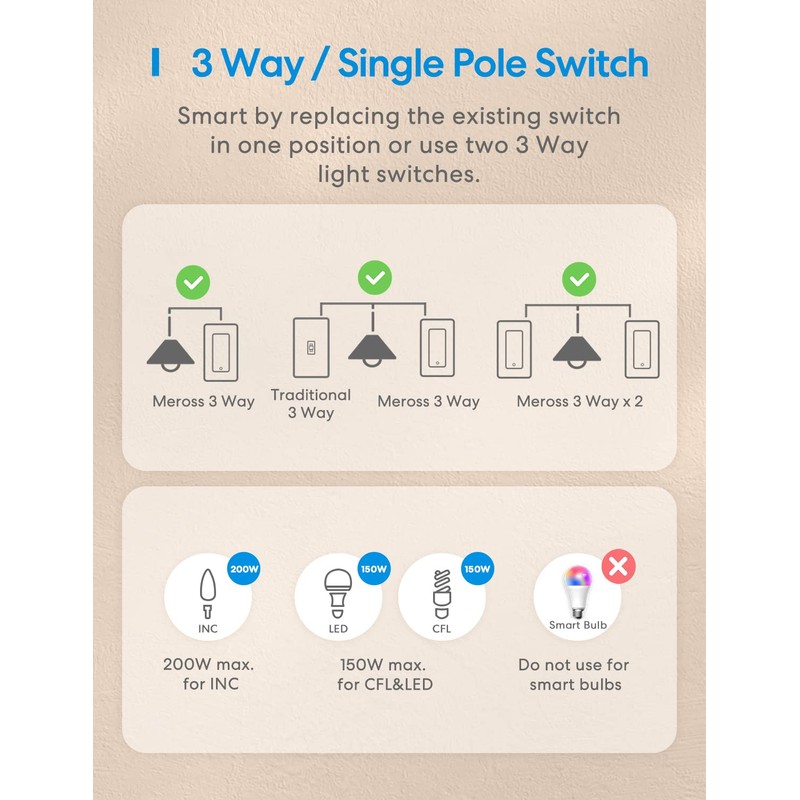 3 Way / Single Pole Switch

Smart by replacing the existing switch in one position or use two 3 Way light switches.

Meross 3 Way

Traditional 3 Way

Meross 3 Way

Meross 3 Way x 2

200W
INC

150W
LED

150W
CFL

Smart Bulb

200W max. for INC

150W max. for CFL&LED

Do not use for smart bulbs