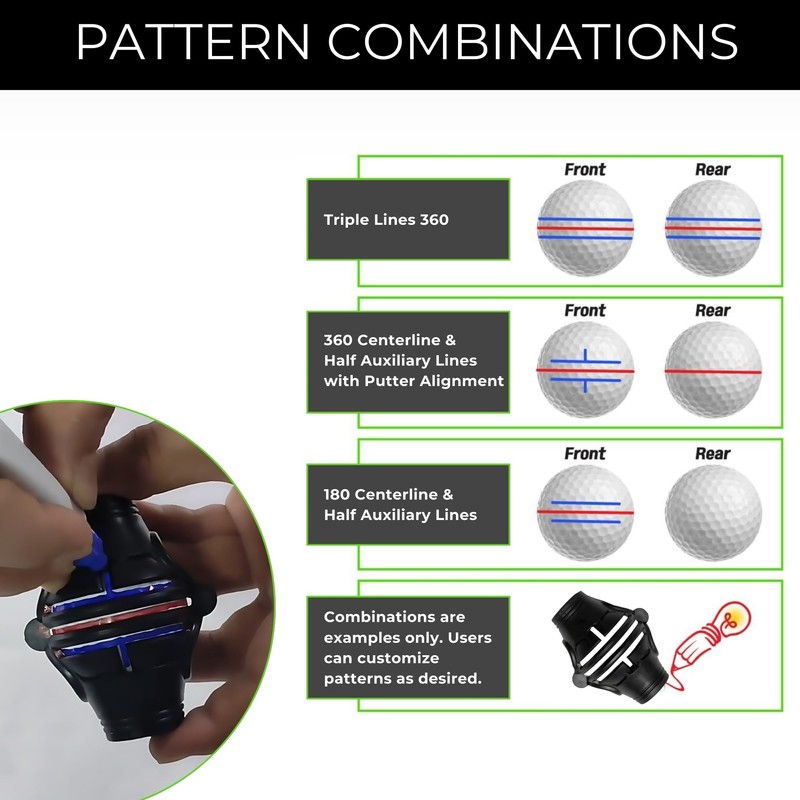 PATTERN COMBINATIONS

Triple Lines 360

Front

Rear

360 Centerline & Half Auxiliary Lines with Putter Alignment

Front

Rear

180 Centerline & Half Auxiliary Lines

Front

Rear

Combinations are examples only. Users can customize patterns as desired.