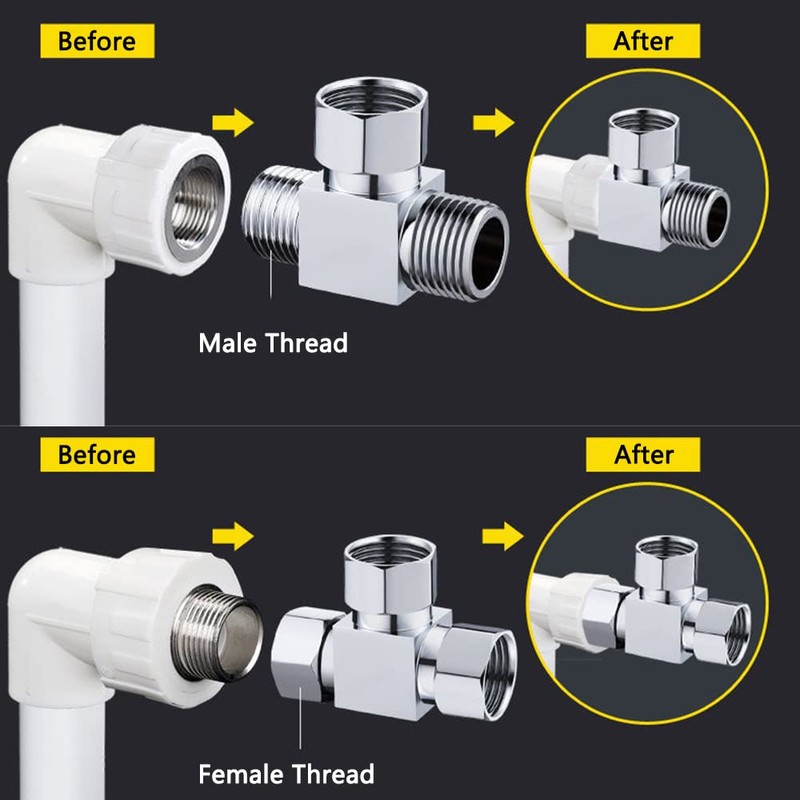 Before

After

Male Thread

Before

After

Female Thread