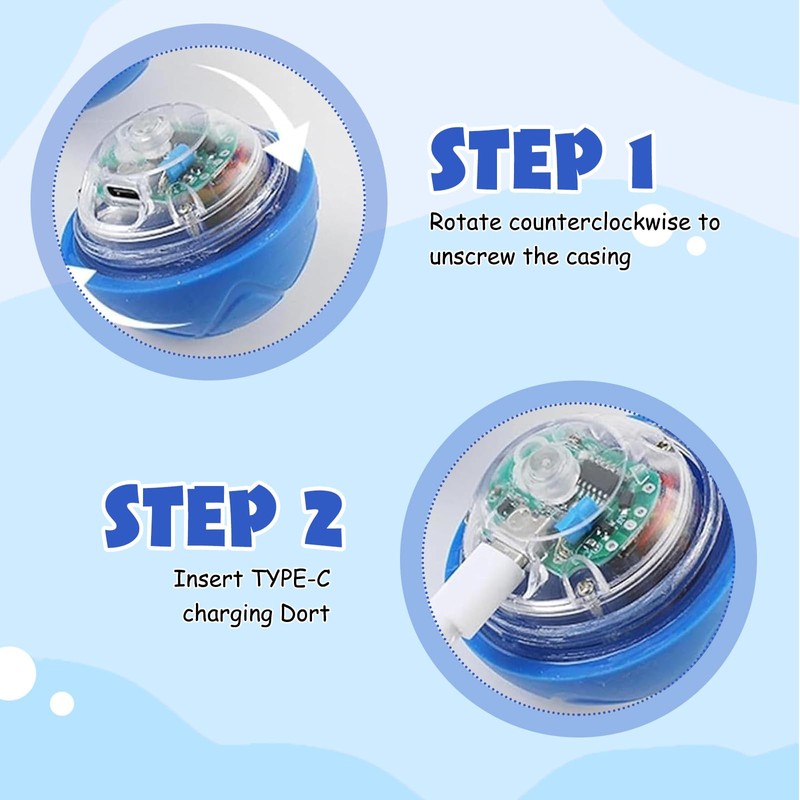 STEP 1

Rotate counterclockwise to unscrew the casing

STEP 2

Insert TYPE-C charging Dort