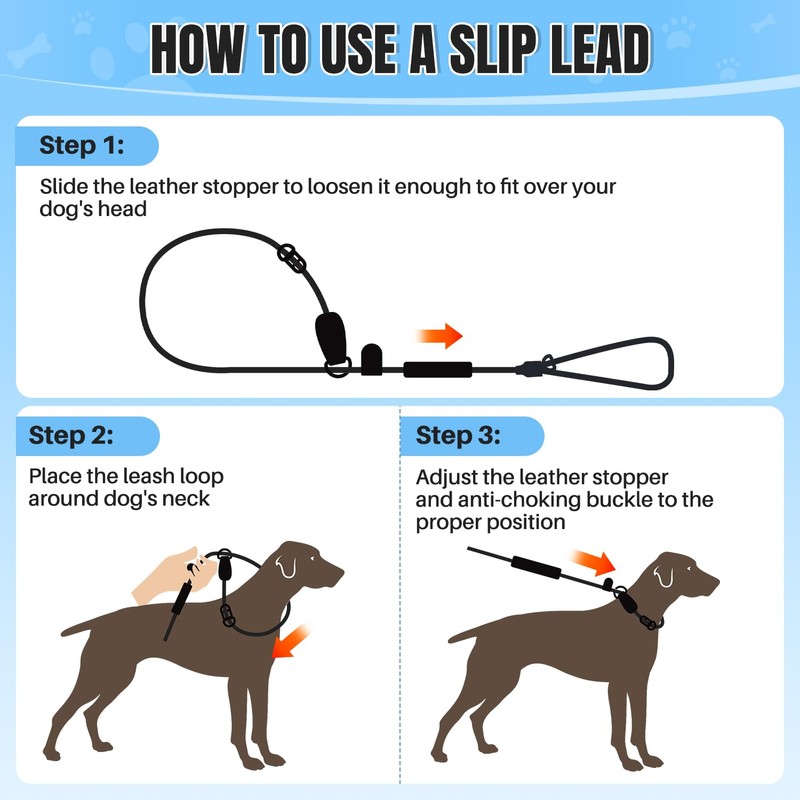 HOW TO USE A SLIP LEAD

Step 1:

Slide the leather stopper to loosen it enough to fit over your dog's head

Step 2:

Place the leash loop around dog's neck

Step 3:

Adjust the leather stopper and anti-choking buckle to the proper position