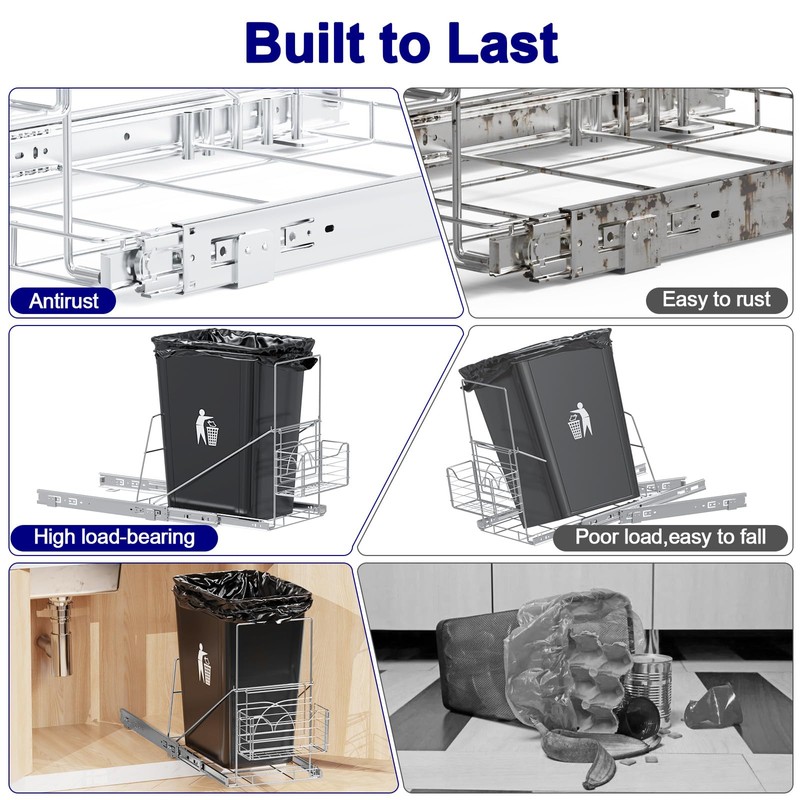 Built to Last

Antirust

Easy to rust

High load-bearing

Poor load,easy to fall