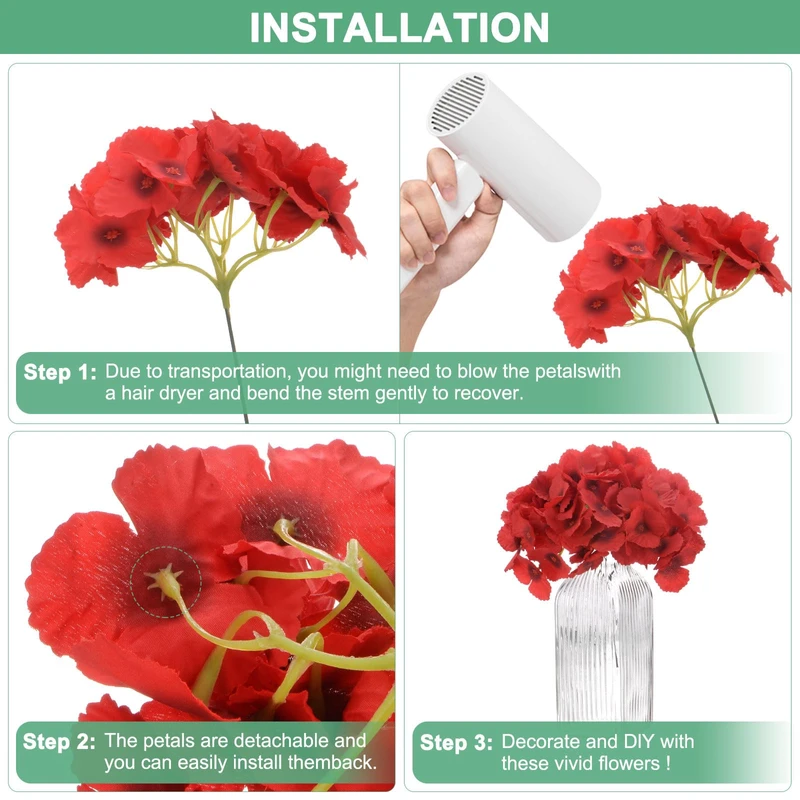 INSTALLATION

Step 1: Due to transportation, you might need to blow the petalswith a hair dryer and bend the stem gently to recover.

Step 2: The petals are detachable and you can easily install themback.

Step 3: Decorate and DIY with these vivid flowers !