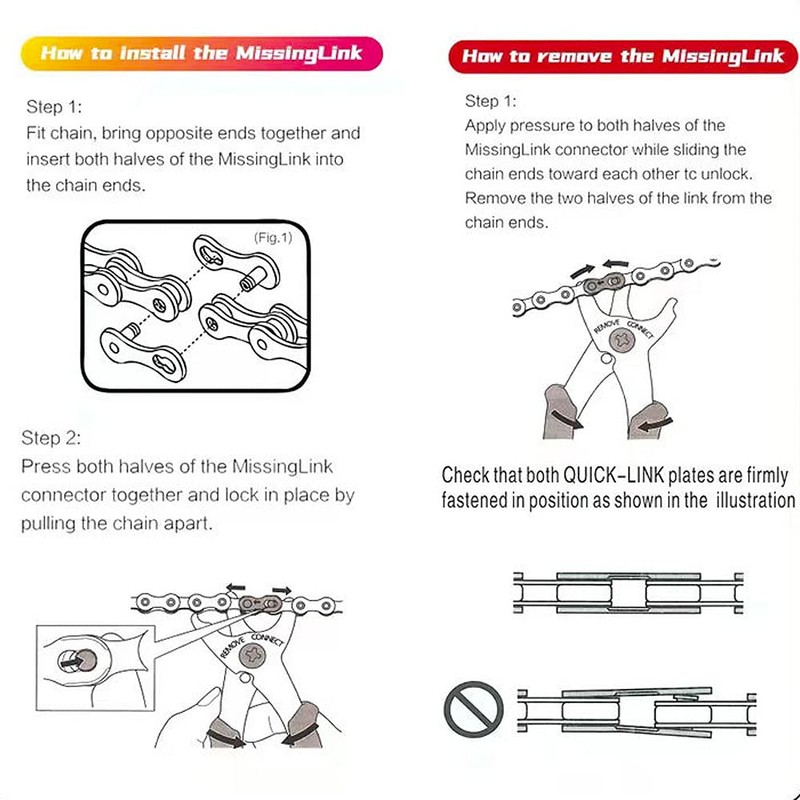 How to install the MissingLink

Step 1:
Fit chain, bring opposite ends together and insert both halves of the MissingLink into the chain ends.

(Fig.1)

Step 2:
Press both halves of the MissingLink connector together and lock in place by pulling the chain apart.

REMOVE CONNECT

How to remove the MissingLink

Step 1:
Apply pressure to both halves of the MissingLink connector while sliding the chain ends toward each other tc unlock. Remove the two halves of the link from the chain ends.

REMOVE CONNECT

Check that both QUICK-LINK plates are firmly fastened in position as shown in the illustration