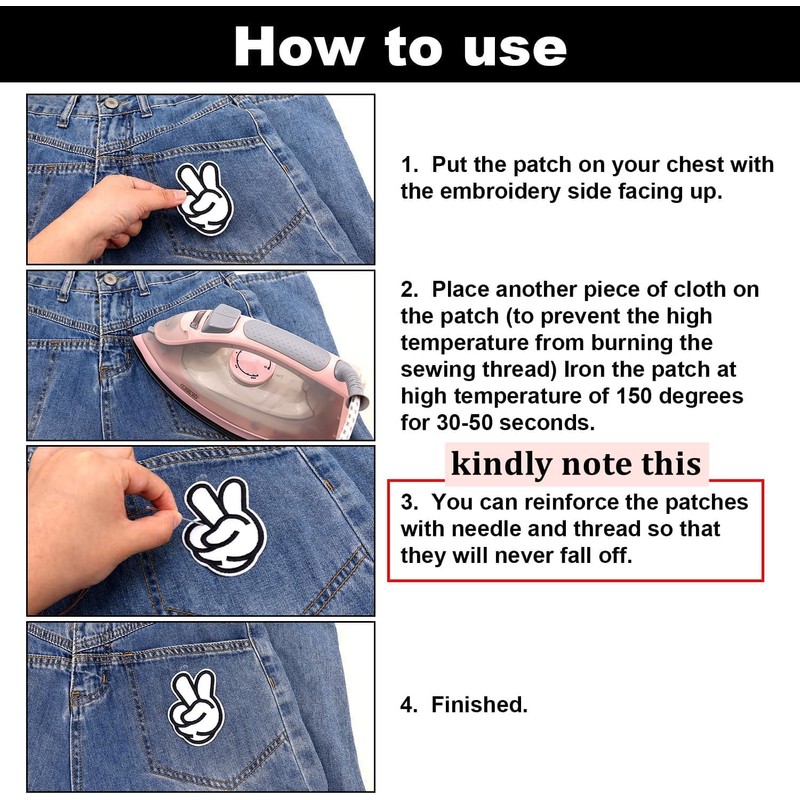 How to use

1. Put the patch on your chest with the embroidery side facing up.

2. Place another piece of cloth on the patch (to prevent the high temperature from burning the sewing thread) Iron the patch at high temperature of 150 degrees for 30-50 seconds.

kindly note this

3. You can reinforce the patches with needle and thread so that they will never fall off.

4. Finished.