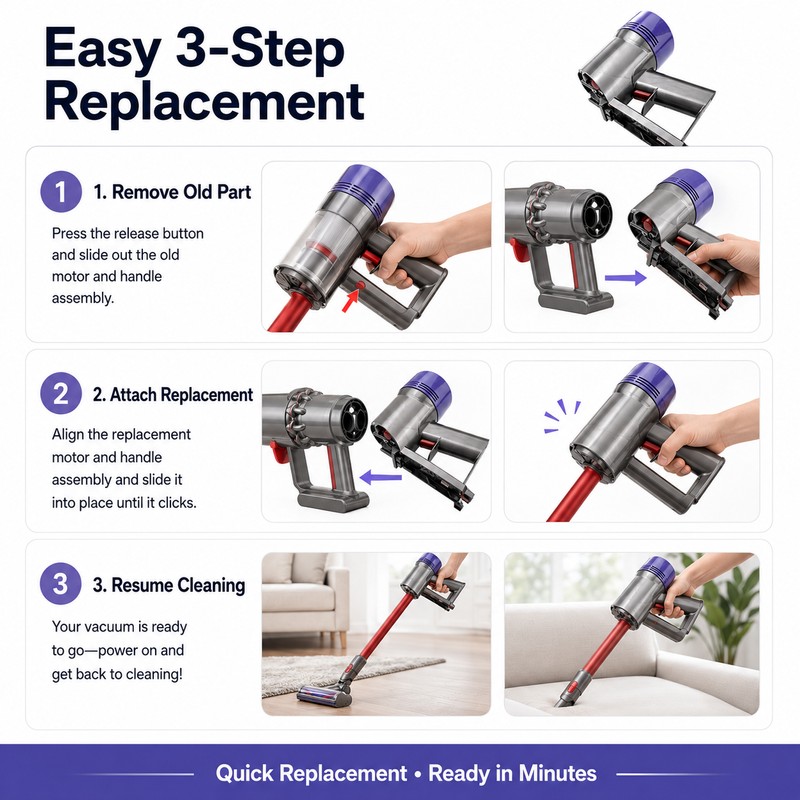 Easy 3-Step Replacement

1

1. Remove Old Part

Press the release button and slide out the old motor and handle assembly.

2

2. Attach Replacement

Align the replacement motor and handle assembly and slide it into place until it clicks.

3

3. Resume Cleaning

Your vacuum is ready to go—power on and get back to cleaning!

Quick Replacement • Ready in Minutes