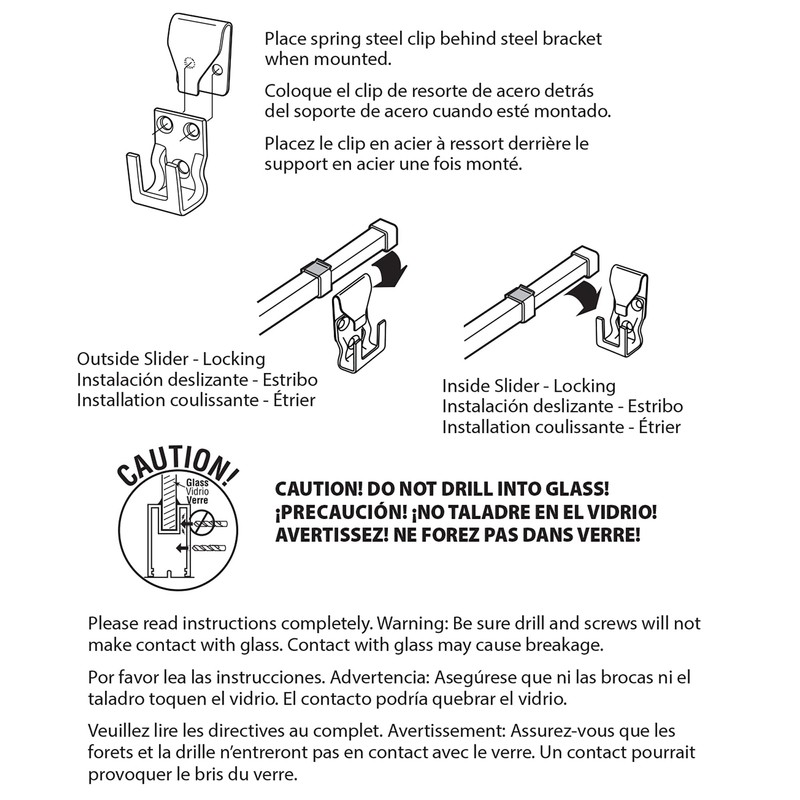 Place spring steel clip behind steel bracket when mounted.

Coloque el clip de resorte de acero detrás del soporte de acero cuando esté montado.

Placez le clip en acier à ressort derrière le support en acier une fois monté.

Outside Slider - Locking
Instalación deslizante - Estribo
Installation coulissante - Étrier

Inside Slider - Locking
Instalación deslizante - Estribo
Installation coulissante - Étrier

CAUTION!

Glass
Vidrio
Verre

CAUTION! DO NOT DRILL INTO GLASS!
¡PRECAUCIÓN! ¡NO TALADRE EN EL VIDRIO!
AVERTISSEZ! NE FOREZ PAS DANS VERRE!

Please read instructions completely. Warning: Be sure drill and screws will not make contact with glass. Contact with glass may cause breakage.

Por favor lea las instrucciones. Advertencia: Asegúrese que ni las brocas ni el taladro toquen el vidrio. El contacto podría quebrar el vidrio.

Veuillez lire les directives au complet. Avertissement: Assurez-vous que les forets et la drille n'entreront pas en contact avec le verre. Un contact pourrait provoquer le bris du verre.