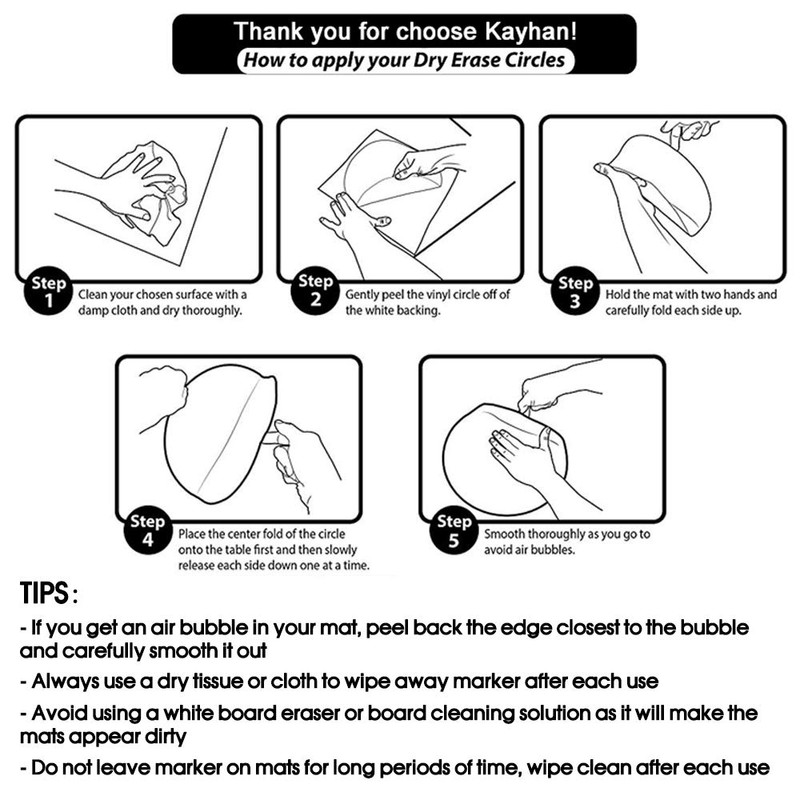 Thank you for choose Kayhan!
How to apply your Dry Erase Circles

Step 1 Clean your chosen surface with a damp cloth and dry thoroughly.

Step 2 Gently peel the vinyl circle off of the white backing.

Step 3 Hold the mat with two hands and carefully fold each side up.

Step 4 Place the center fold of the circle onto the table first and then slowly release each side down one at a time.

Step 5 Smooth thoroughly as you go to avoid air bubbles.

TIPS:

- If you get an air bubble in your mat, peel back the edge closest to the bubble and carefully smooth it out

- Always use a dry tissue or cloth to wipe away marker after each use

- Avoid using a white board eraser or board cleaning solution as it will make the mats appear dirty

- Do not leave marker on mats for long periods of time, wipe clean after each use