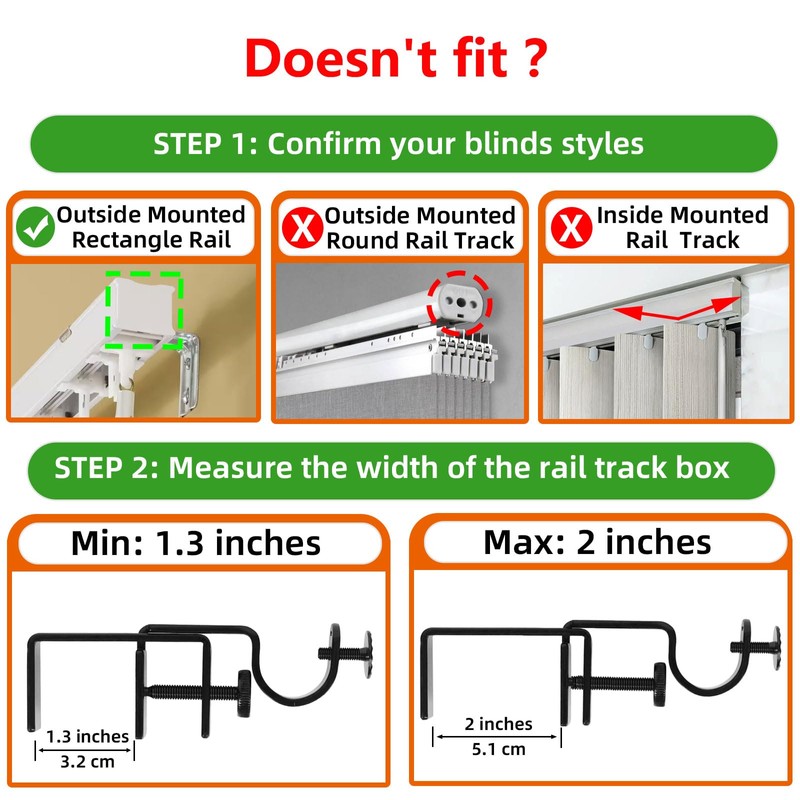 Doesn't fit ?

STEP 1: Confirm your blinds styles

Outside Mounted Rectangle Rail

Outside Mounted Round Rail Track

Inside Mounted Rail Track

STEP 2: Measure the width of the rail track box

Min: 1.3 inches

1.3 inches
3.2 cm

Max: 2 inches

2 inches
5.1 cm