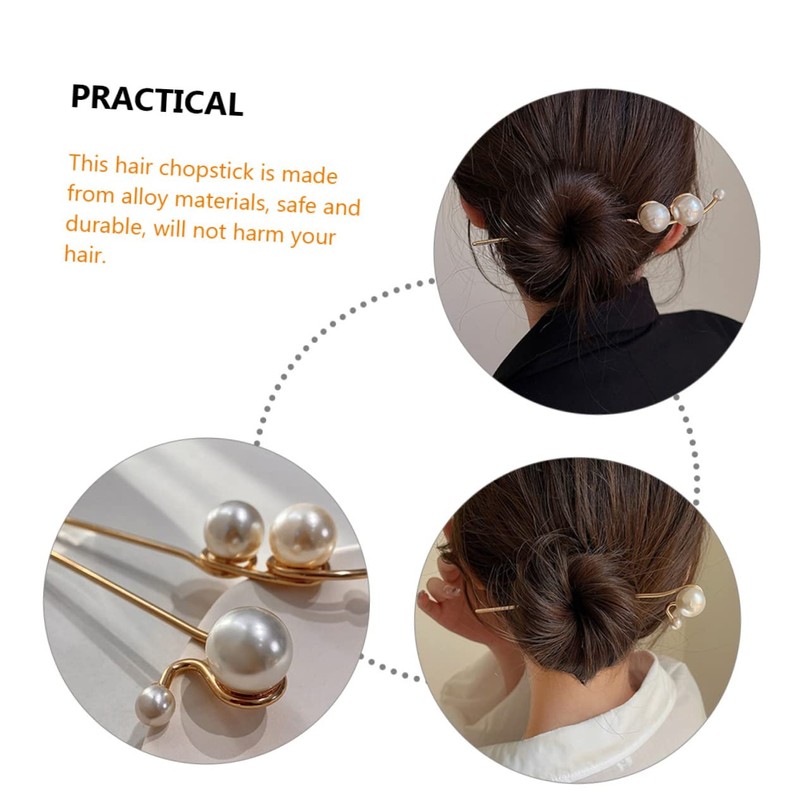 PRACTICAL

This hair chopstick is made from alloy materials, safe and durable, will not harm your hair.