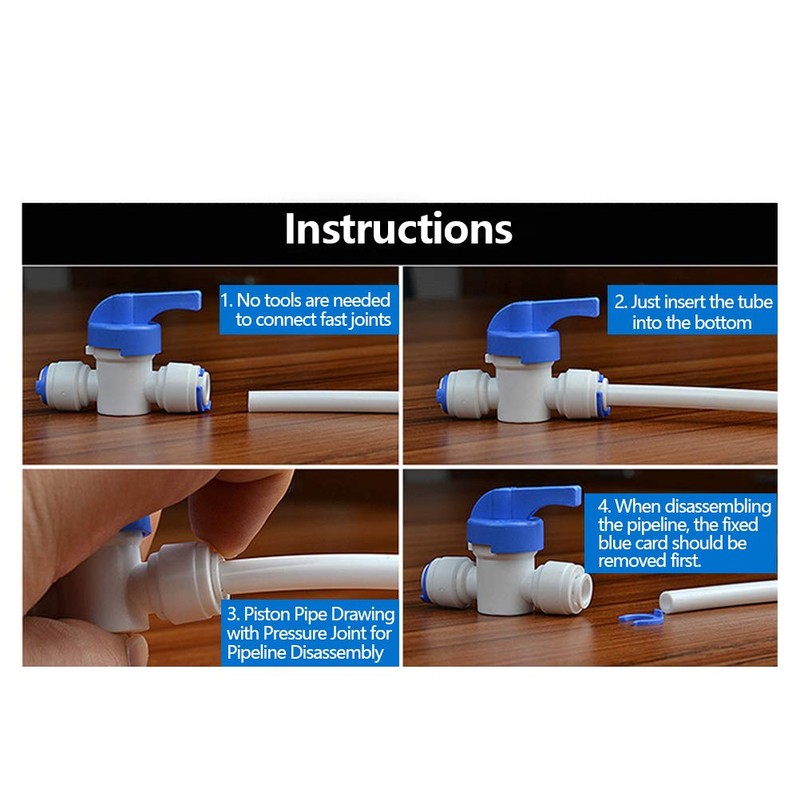 Instructions

1. No tools are needed to connect fast joints

2. Just insert the tube into the bottom

3. Piston Pipe Drawing with Pressure Joint for Pipeline Disassembly

4. When disassembling the pipeline, the fixed blue card should be removed first.