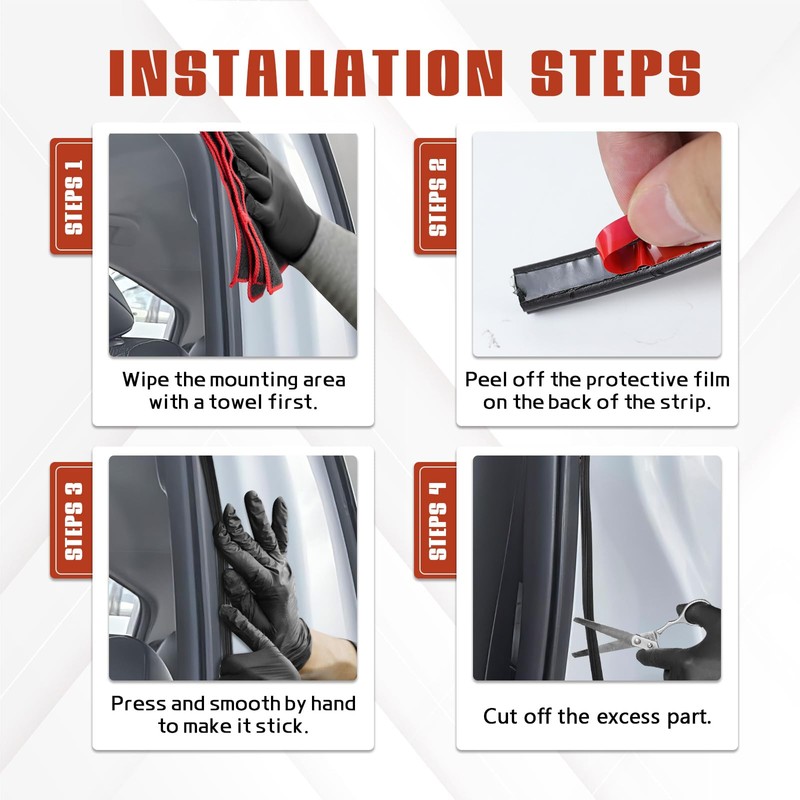 INSTALLATION STEPS

STEPS 1

Wipe the mounting area with a towel first.

STEPS 2

Peel off the protective film on the back of the strip.

STEPS 3

Press and smooth by hand to make it stick.

STEPS 4

Cut off the excess part.