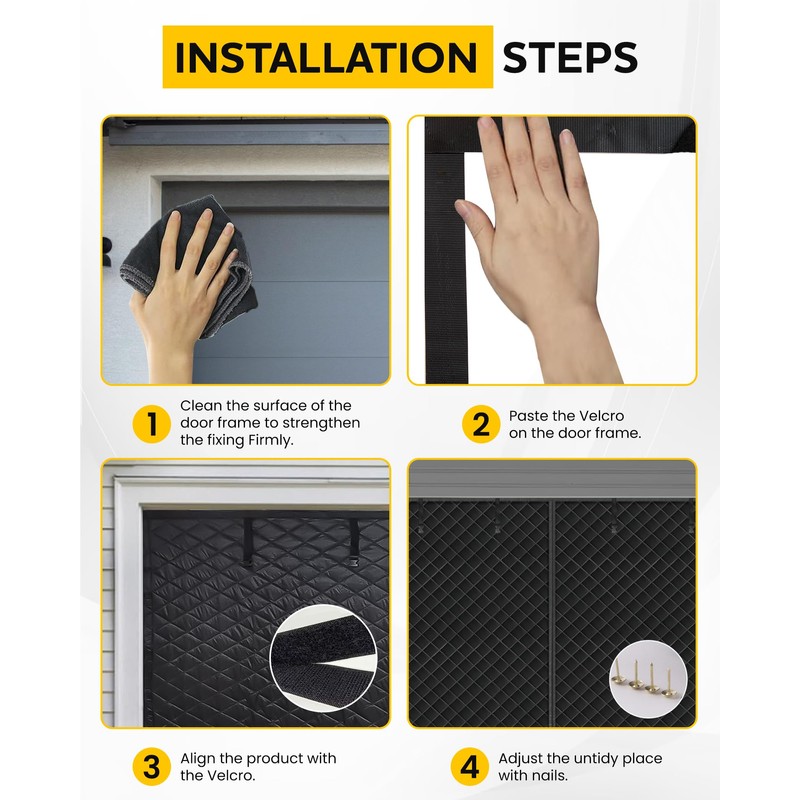 INSTALLATION STEPS

1 Clean the surface of the door frame to strengthen the fixing Firmly.

2 Paste the Velcro on the door frame.

3 Align the product with the Velcro.

4 Adjust the untidy place with nails.