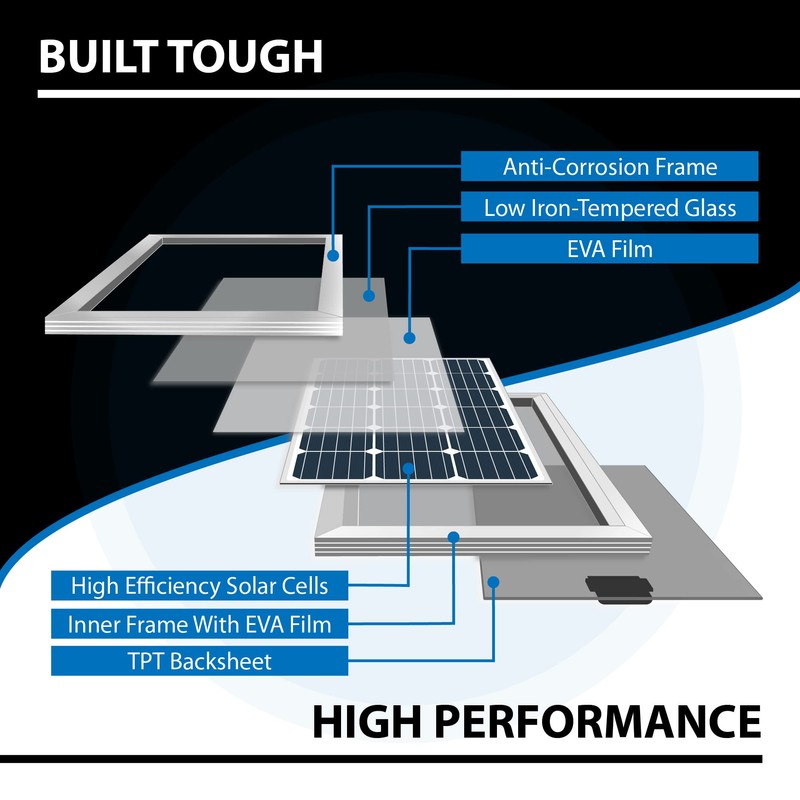 BUILT TOUGH

Anti-Corrosion Frame

Low Iron-Tempered Glass

EVA Film

High Efficiency Solar Cells

Inner Frame With EVA Film

TPT Backsheet

HIGH PERFORMANCE