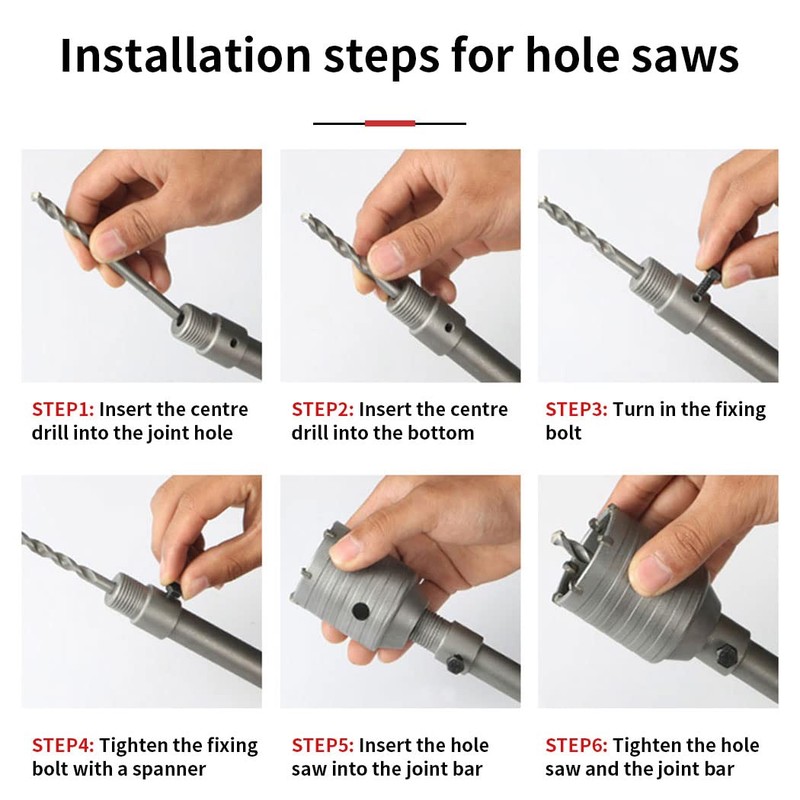 Installation steps for hole saws

STEP1: Insert the centre drill into the joint hole

STEP2: Insert the centre drill into the bottom

STEP3: Turn in the fixing bolt

STEP4: Tighten the fixing bolt with a spanner

STEP5: Insert the hole saw into the joint bar

STEP6: Tighten the hole saw and the joint bar