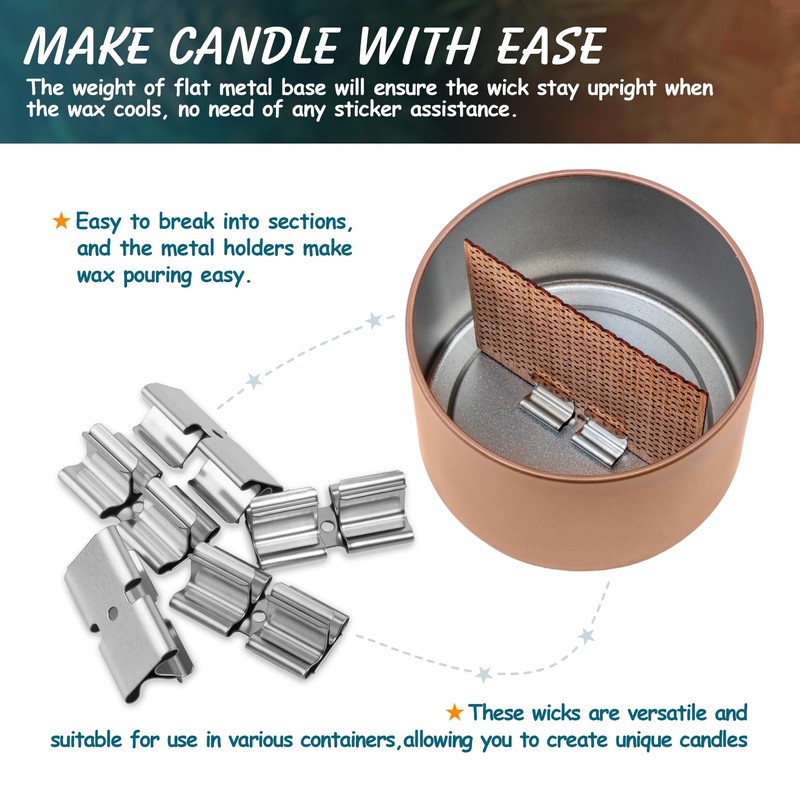 MAKE CANDLE WITH EASE

The weight of flat metal base will ensure the wick stay upright when the wax cools, no need of any sticker assistance.

★ Easy to break into sections, and the metal holders make wax pouring easy.

★ These wicks are versatile and suitable for use in various containers,allowing you to create unique candles