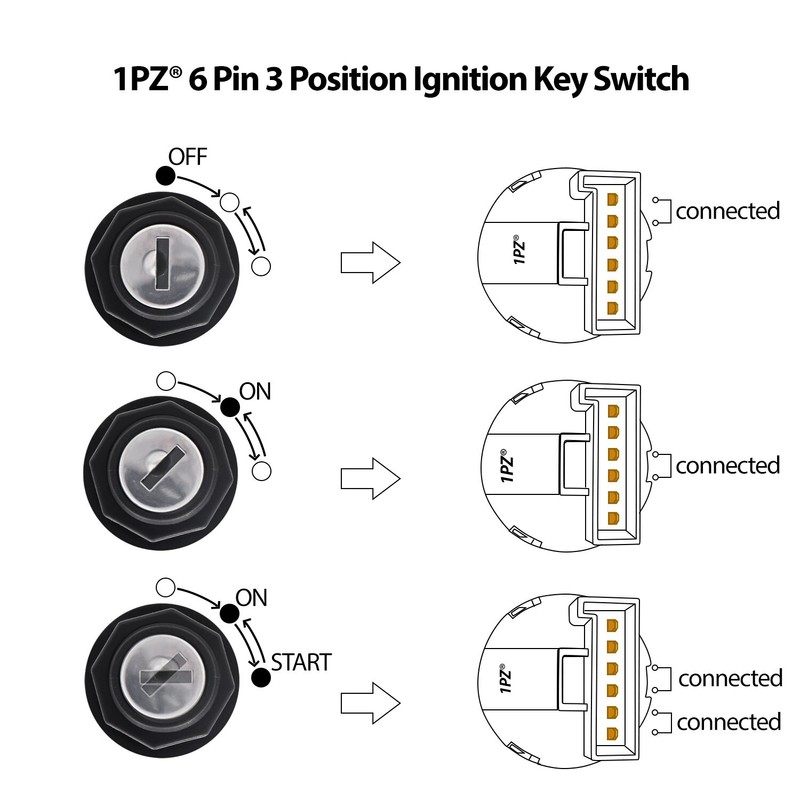 1PZ® 6 Pin 3 Position Ignition Key Switch

OFF

1PZ®

connected

ON

1PZ®

connected

ON

START

1PZ®

connected

connected