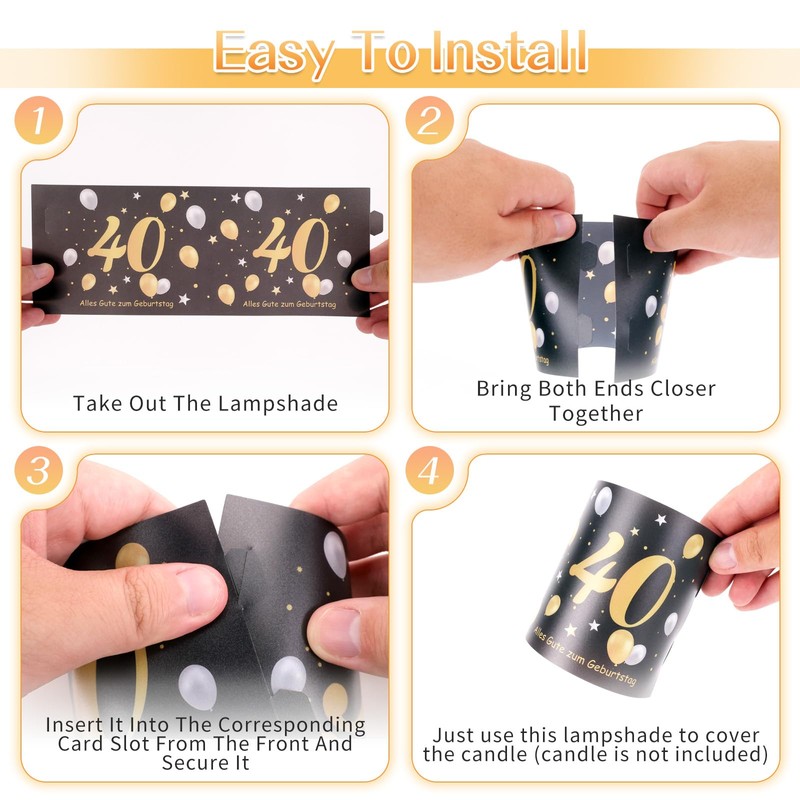 Easy To Install

1

40 40

Alles Gute zum Geburtstag Alles Gute zum Geburtstag

Take Out The Lampshade

2

Bring Both Ends Closer Together

3

Insert It Into The Corresponding Card Slot From The Front And Secure It

4

40

Alles Gute zum Geburtstag

Just use this lampshade to cover the candle (candle is not included)