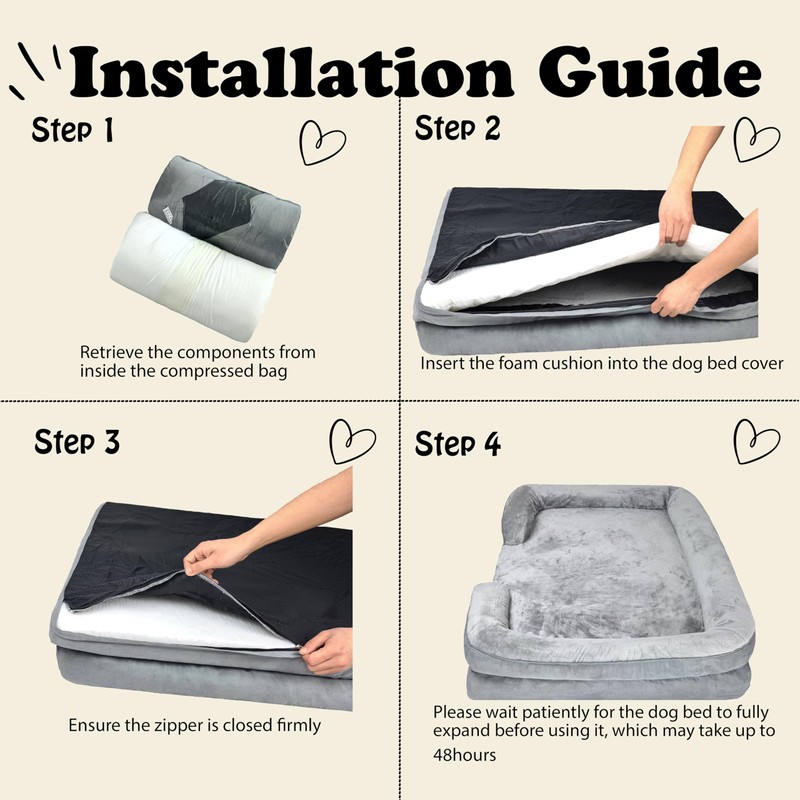 Installation Guide

Step 1

Retrieve the components from inside the compressed bag

Step 2

Insert the foam cushion into the dog bed cover

Step 3

Ensure the zipper is closed firmly

Step 4

Please wait patiently for the dog bed to fully expand before using it, which may take up to 48hours