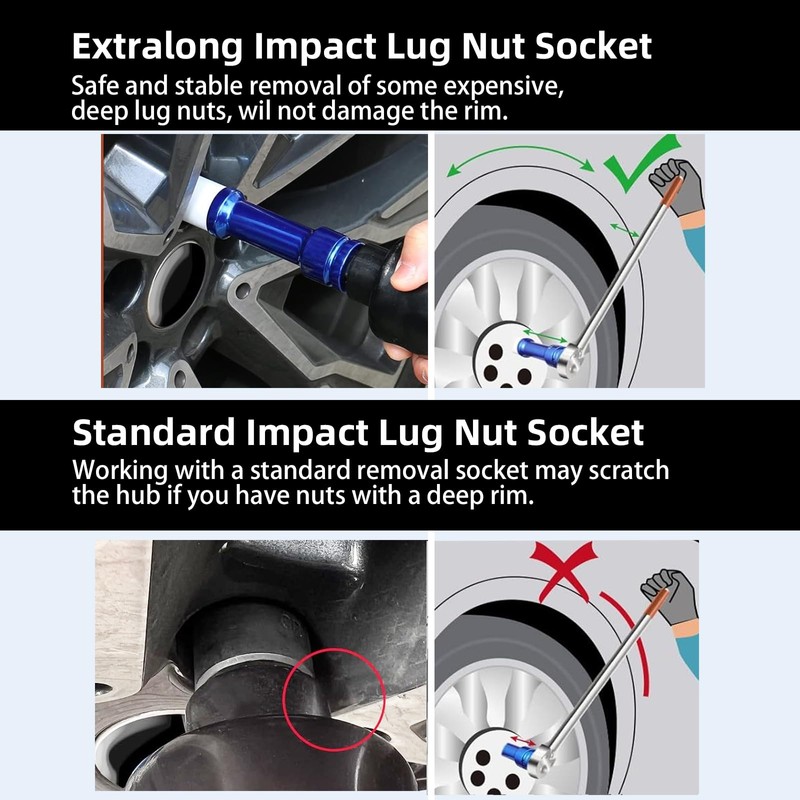 Extralong Impact Lug Nut Socket
Safe and stable removal of some expensive, deep lug nuts, wil not damage the rim.

Standard Impact Lug Nut Socket
Working with a standard removal socket may scratch the hub if you have nuts with a deep rim.