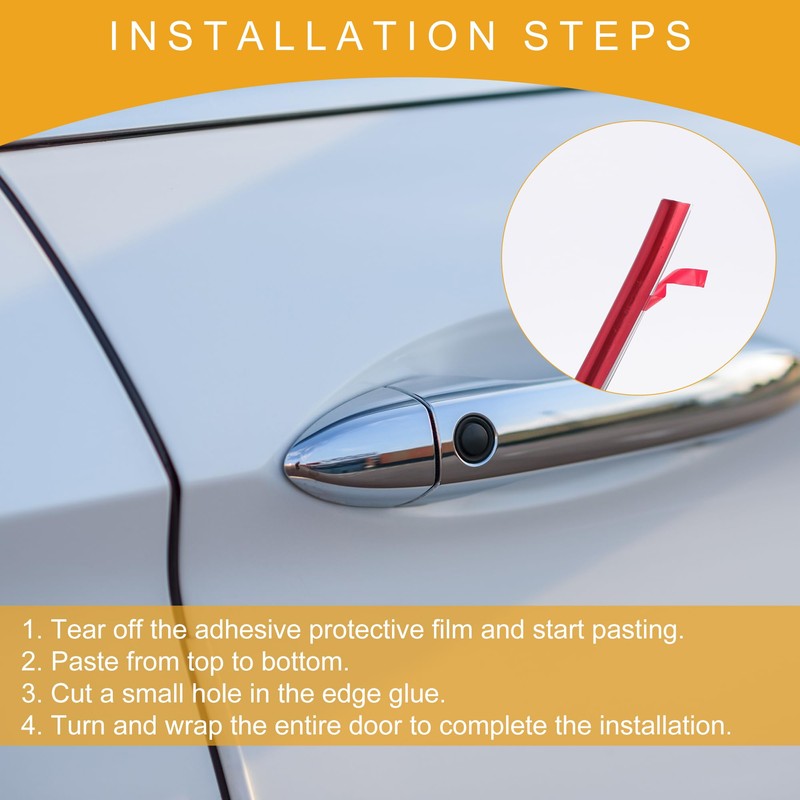 INSTALLATION STEPS

1. Tear off the adhesive protective film and start pasting.
2. Paste from top to bottom.
3. Cut a small hole in the edge glue.
4. Turn and wrap the entire door to complete the installation.