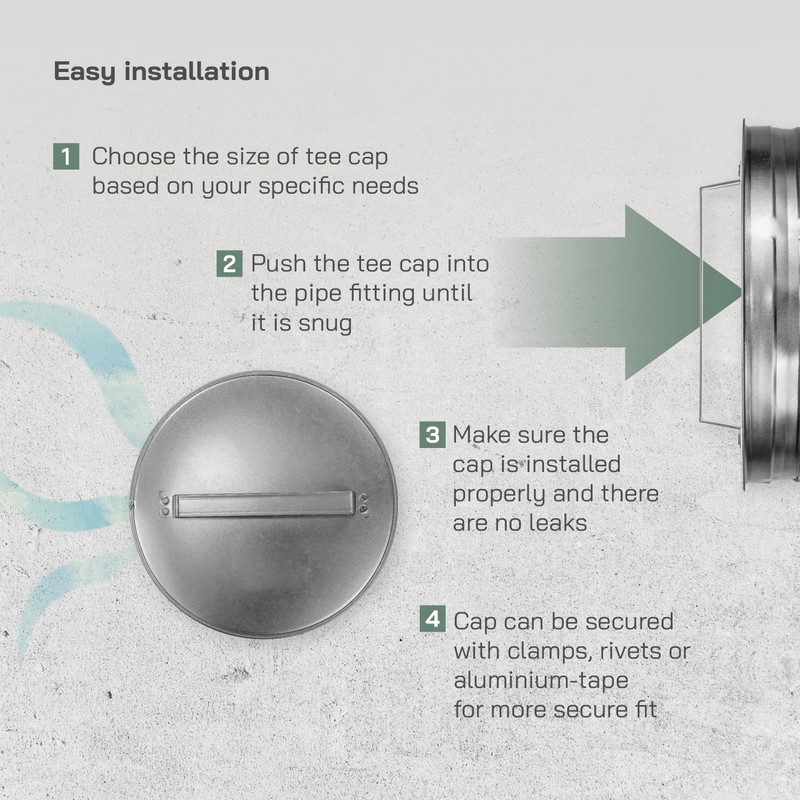 Easy installation

1 Choose the size of tee cap based on your specific needs

2 Push the tee cap into the pipe fitting until it is snug

3 Make sure the cap is installed properly and there are no leaks

4 Cap can be secured with clamps, rivets or aluminium-tape for more secure fit