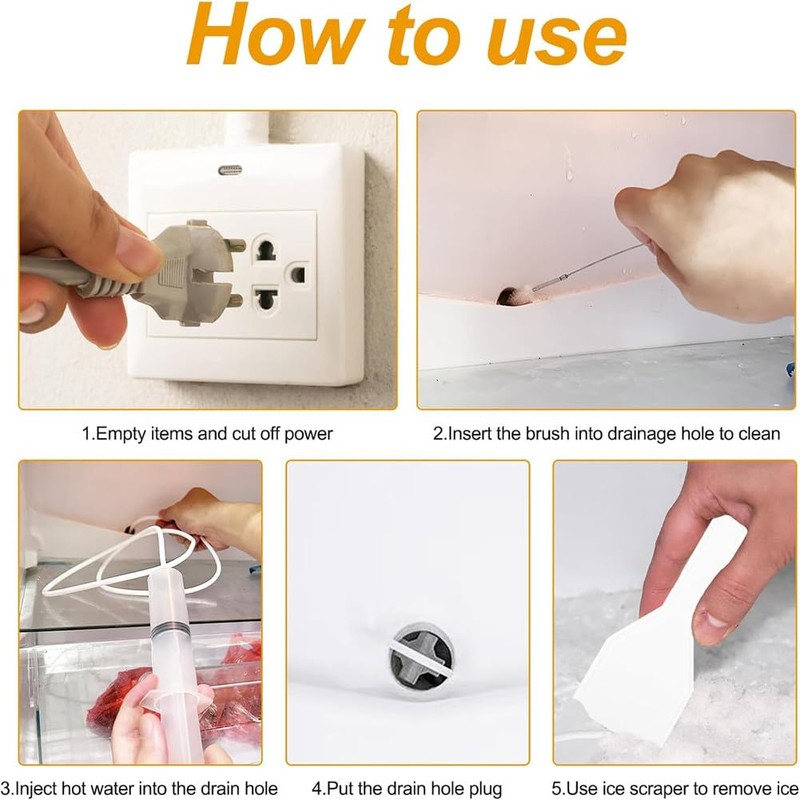 How to use

1.Empty items and cut off power

2.Insert the brush into drainage hole to clean

3.Inject hot water into the drain hole

4.Put the drain hole plug

5.Use ice scraper to remove ice