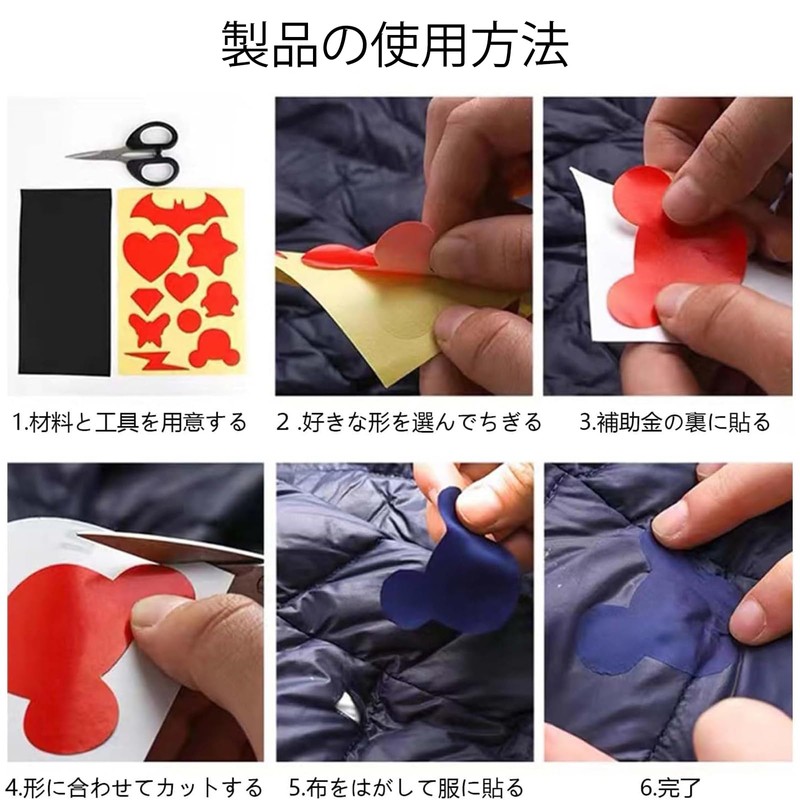 製品の使用方法

1.材料と工具を用意する

2 .好きな形を選んでちぎる

3.補助金の裏に貼る

4.形に合わせてカットする

5.布をはがして服に貼る

6.完了