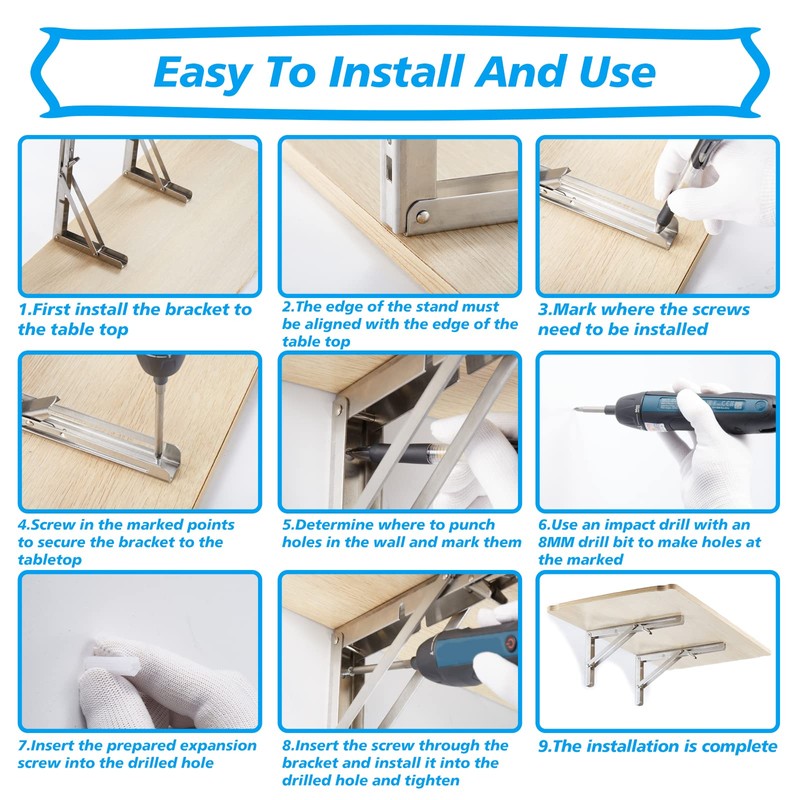 Easy To Install And Use

1.First install the bracket to the table top

2.The edge of the stand must be aligned with the edge of the table top

3.Mark where the screws need to be installed

4.Screw in the marked points to secure the bracket to the tabletop

5.Determine where to punch holes in the wall and mark them

6.Use an impact drill with an 8MM drill bit to make holes at the marked

7.Insert the prepared expansion screw into the drilled hole

8.Insert the screw through the bracket and install it into the drilled hole and tighten

9.The installation is complete